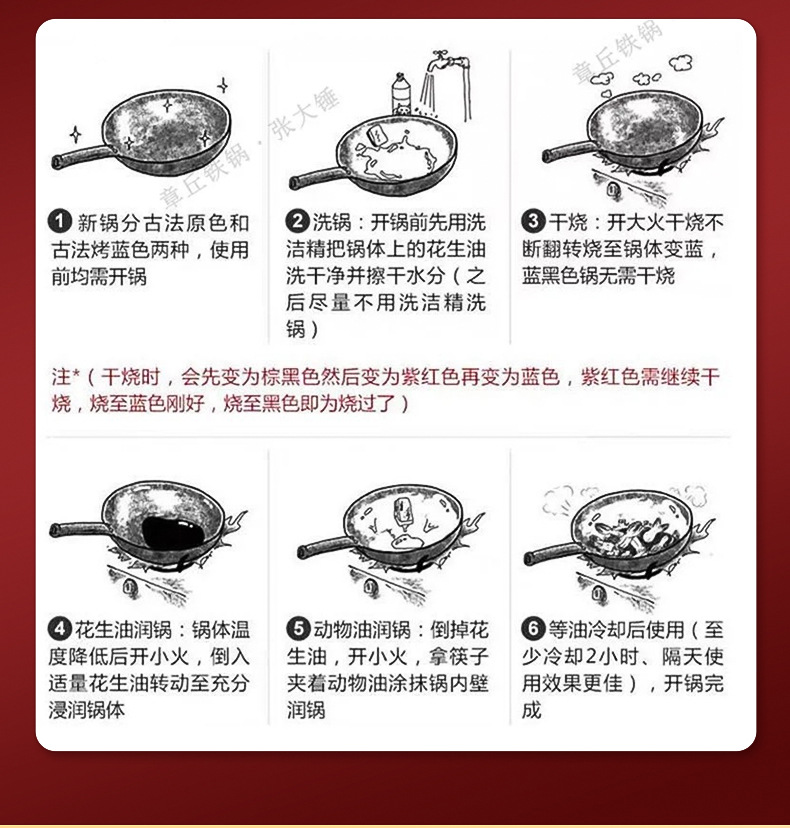 章丘铁锅 · 张大锤

章丘铁锅

❶ 新锅分古法原色和古法烤蓝色两种，使用前均需开锅

❷ 洗锅：开锅前先用洗洁精把锅体上的花生油洗干净并擦干水分（之后尽量不用洗洁精洗锅）

❸ 干烧：开大火干烧不断翻转烧至锅体变蓝，蓝黑色锅无需干烧

注*（干烧时，会先变为棕黑色然后变为紫红色再变为蓝色，紫红色需继续干烧，烧至蓝色刚好，烧至黑色即为烧过了）

❹ 花生油润锅：锅体温度降低后开小火，倒入适量花生油转动至充分浸润锅体

❺ 动物油润锅：倒掉花生油，开小火，拿筷子夹着动物油涂抹锅内壁润锅

❻ 等油冷却后使用（至少冷却2小时、隔天使用效果更佳），开锅完成