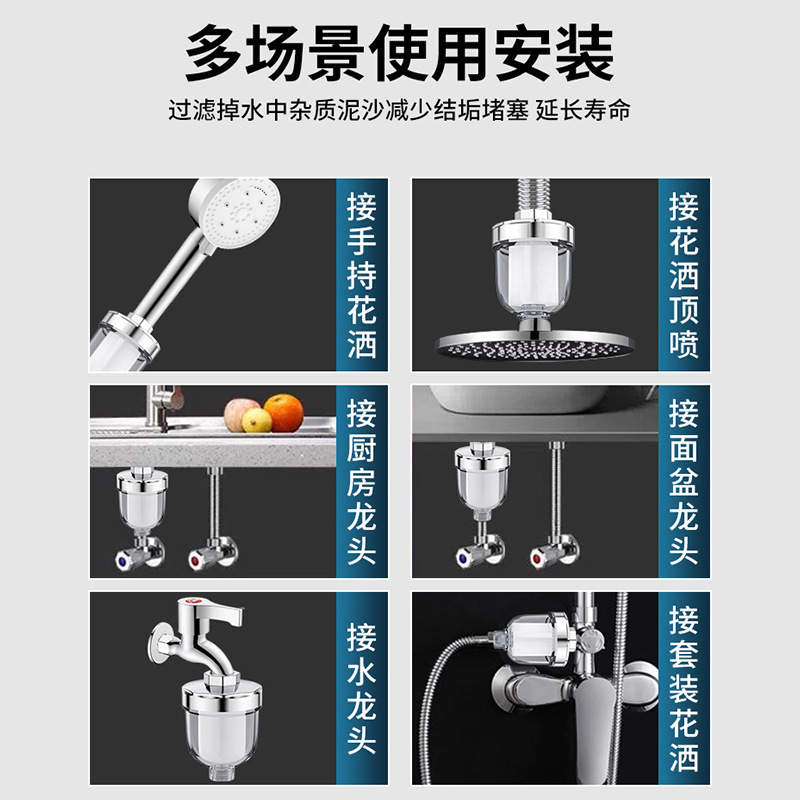 多场景使用安装

过滤掉水中杂质泥沙减少结垢堵塞 延长寿命

接手持花洒

接花洒顶喷

接厨房龙头

接面盆龙头

接水龙头

接套装花洒