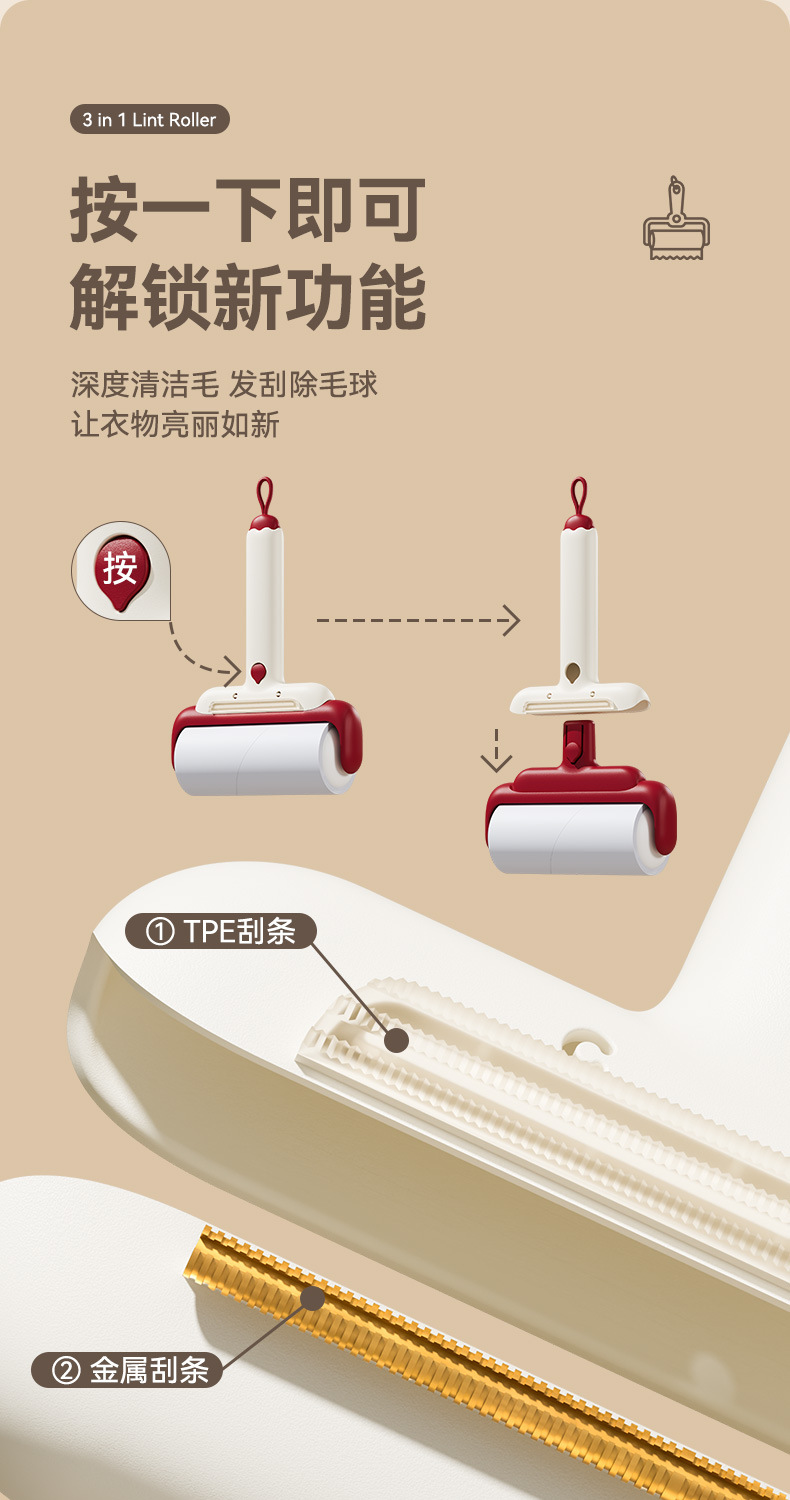 3 in 1 Lint Roller

按一下即可
解锁新功能

深度清洁毛 发刮除毛球
让衣物亮丽如新

按

① TPE刮条

② 金属刮条