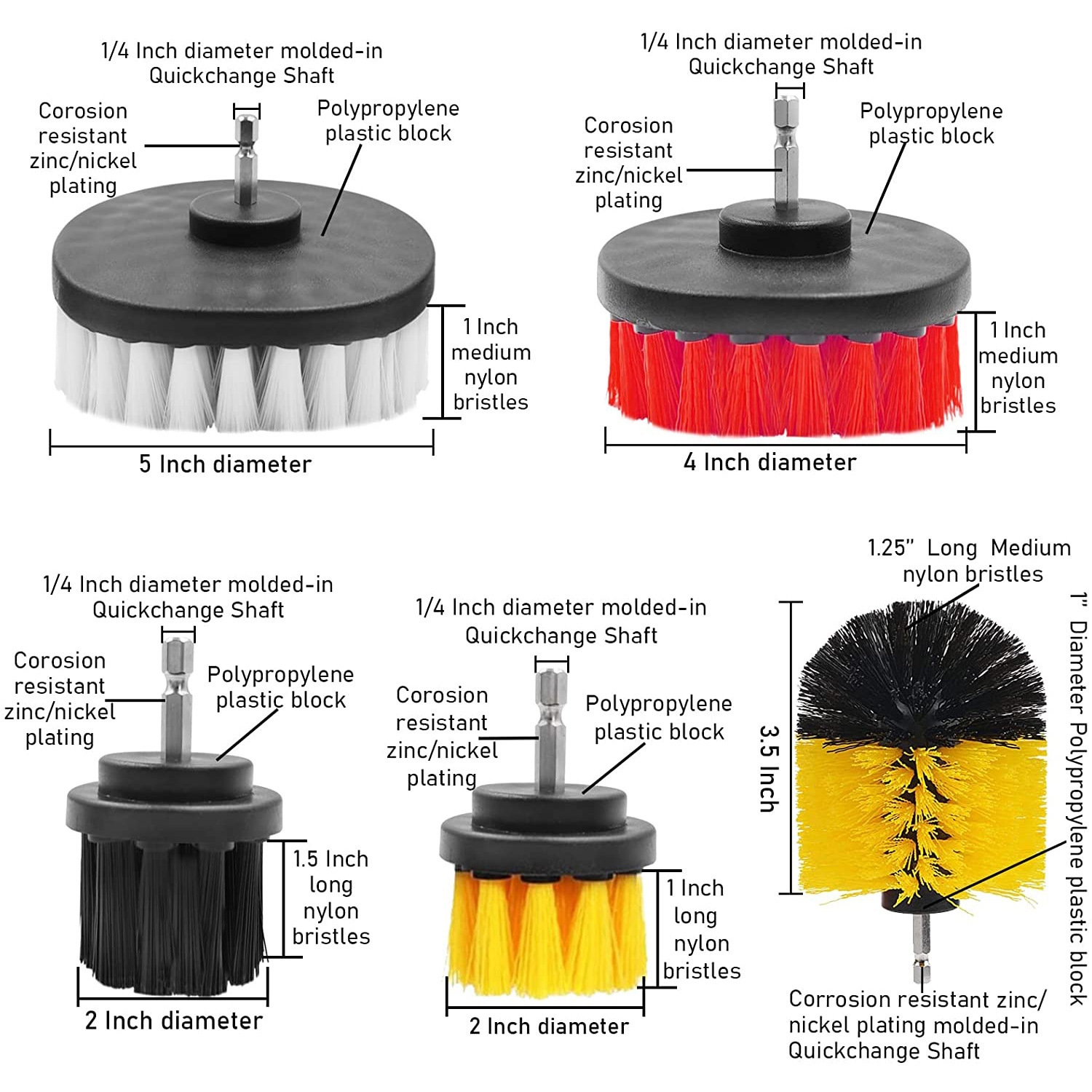 1/4 Inch diameter molded-in Quickchange Shaft

Corosion resistant zinc/nickel plating

Polypropylene plastic block

1 Inch medium nylon bristles

5 Inch diameter

1/4 Inch diameter molded-in Quickchange Shaft

Corosion resistant zinc/nickel plating

Polypropylene plastic block

1 Inch medium nylon bristles

4 Inch diameter

1/4 Inch diameter molded-in Quickchange Shaft

Corosion resistant zinc/nickel plating

Polypropylene plastic block

1.5 Inch long nylon bristles

2 Inch diameter

1/4 Inch diameter molded-in Quickchange Shaft

Corosion resistant zinc/nickel plating

Polypropylene plastic block

1 Inch long nylon bristles

2 Inch diameter

1.25" Long Medium nylon bristles

3.5 Inch

1" Diameter Polypropylene plastic block

Corrosion resistant zinc/ nickel plating molded-in Quickchange Shaft