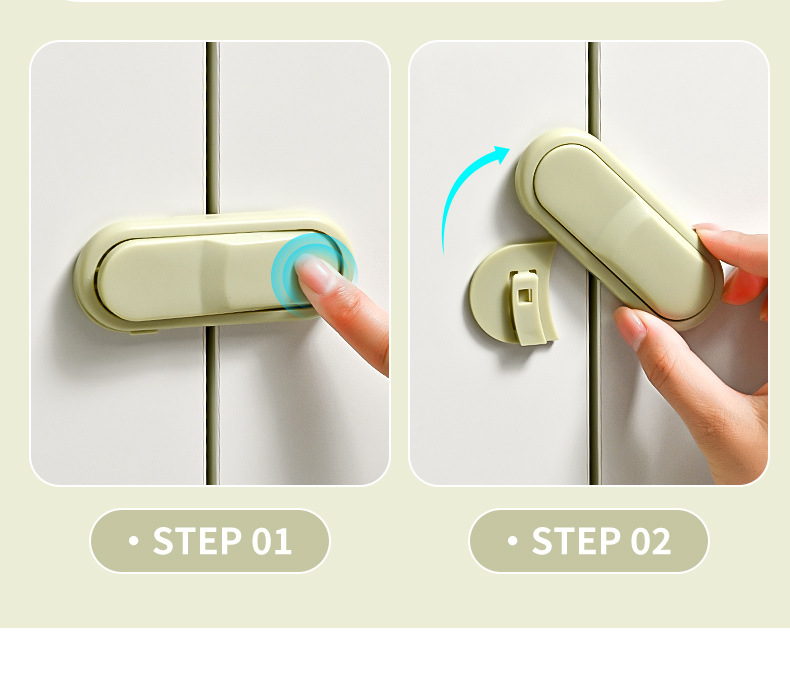 • STEP 01

• STEP 02