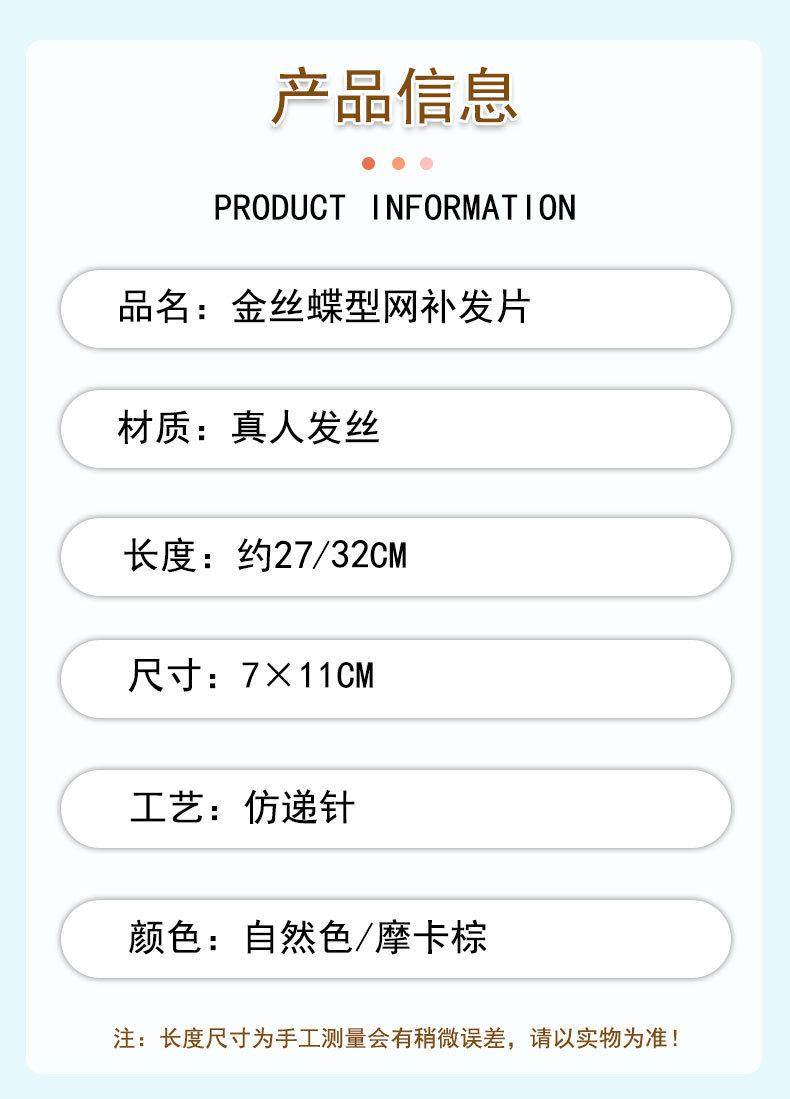 产品信息

PRODUCT INFORMATION

品名：金丝蝶型网补发片

材质：真人发丝

长度：约27/32CM

尺寸：7×11CM

工艺：仿递针

颜色：自然色/摩卡棕

注：长度尺寸为手工测量会有稍微误差，请以实物为准！