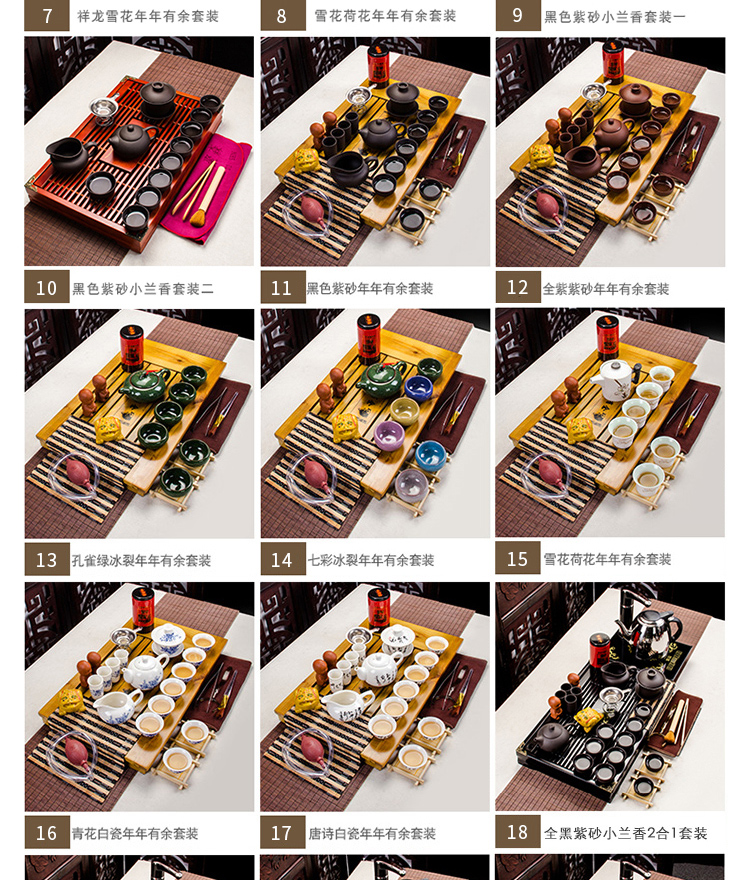 7 祥龙雪花年年有余套装

8 雪花荷花年年有余套装

9 黑色紫砂小兰香套装一

10 黑色紫砂小兰香套装二

11 黑色紫砂年年有余套装

12 全紫紫砂年年有余套装

13 孔雀绿冰裂年年有余套装

14 七彩冰裂年年有余套装

15 雪花荷花年年有余套装

16 青花白瓷年年有余套装

17 唐诗白瓷年年有余套装

18 全黑紫砂小兰香2合1套装