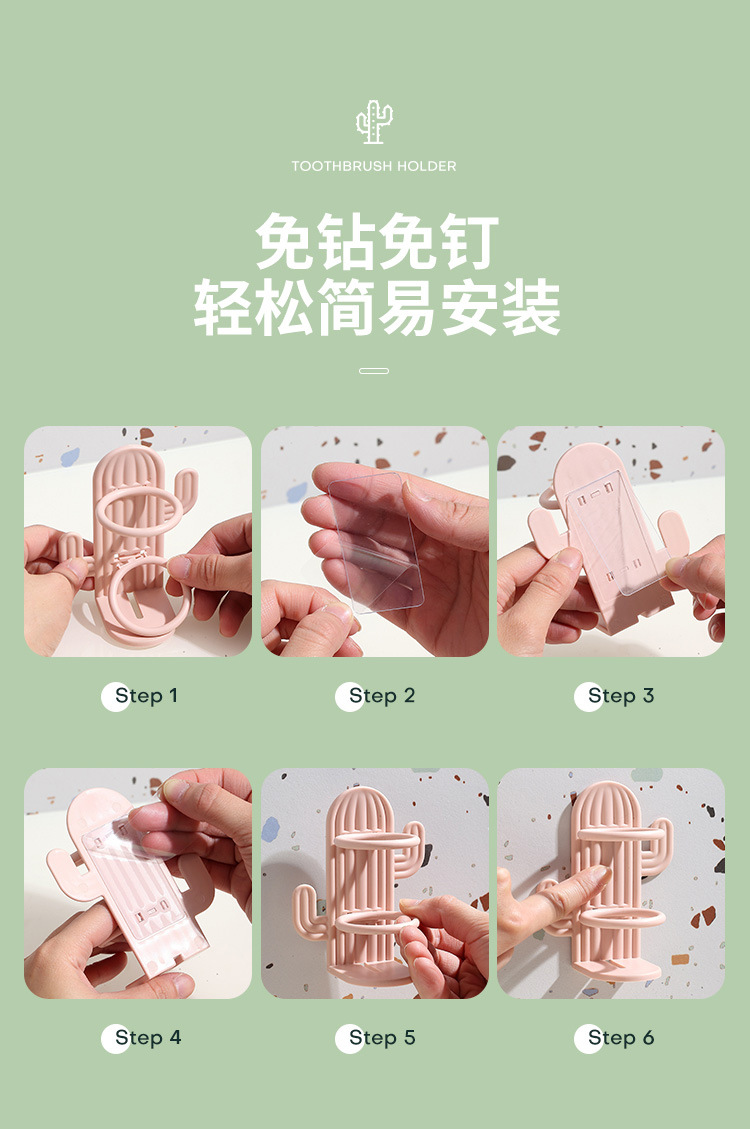 TOOTHBRUSH HOLDER

免钻免钉
轻松简易安装

Step 1

Step 2

Step 3

Step 4

Step 5

Step 6