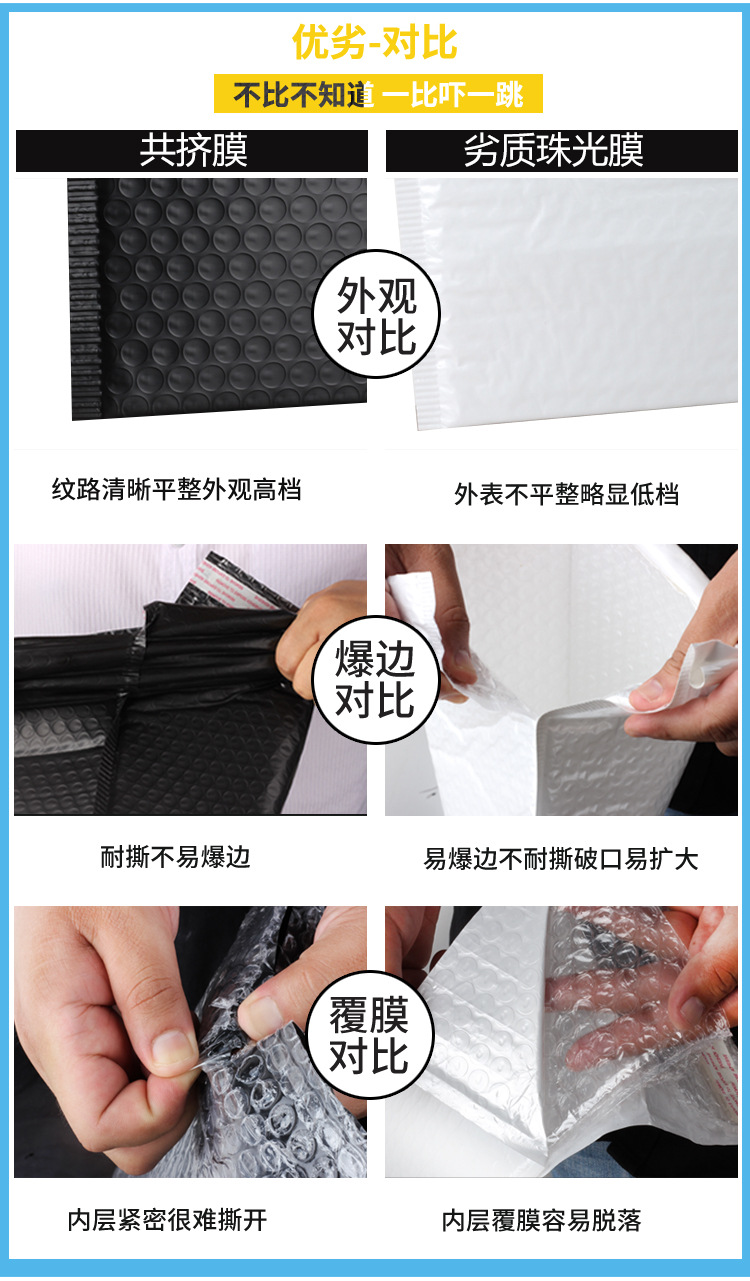 优劣-对比

不比不知道 一比吓一跳

共挤膜

劣质珠光膜

外观对比

纹路清晰平整外观高档

外表不平整略显低档

爆边对比

耐撕不易爆边

易爆边不耐撕破口易扩大

覆膜对比

内层紧密很难撕开

内层覆膜容易脱落