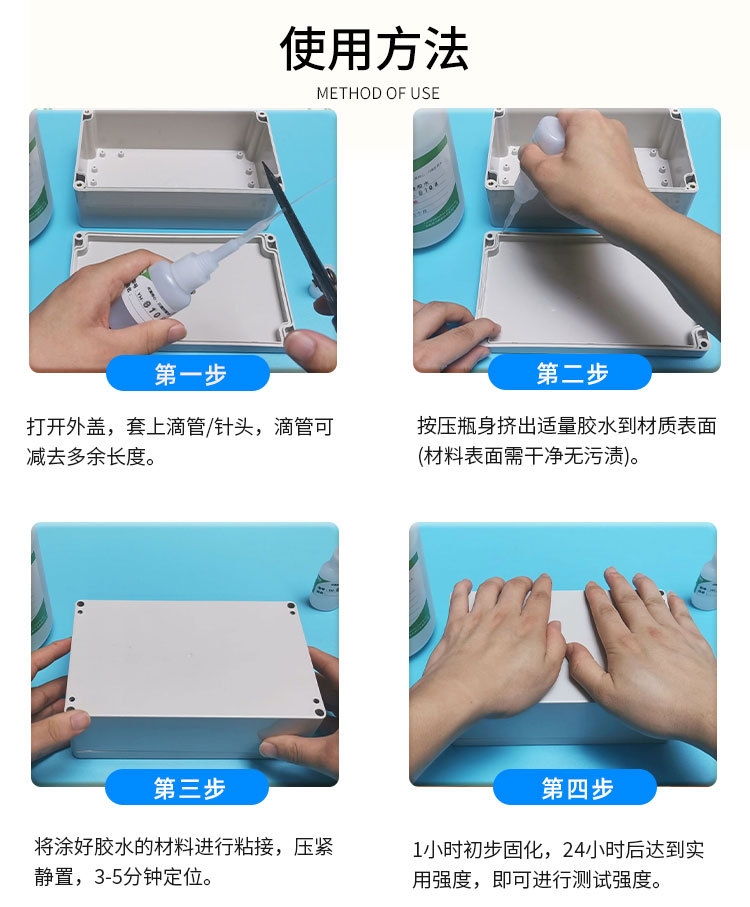 使用方法

METHOD OF USE

第一步

打开外盖，套上滴管/针头，滴管可减去多余长度。

第二步

按压瓶身挤出适量胶水到材质表面(材料表面需干净无污渍)。

第三步

将涂好胶水的材料进行粘接，压紧静置，3-5分钟定位。

第四步

1小时初步固化，24小时后达到实用强度，即可进行测试强度。