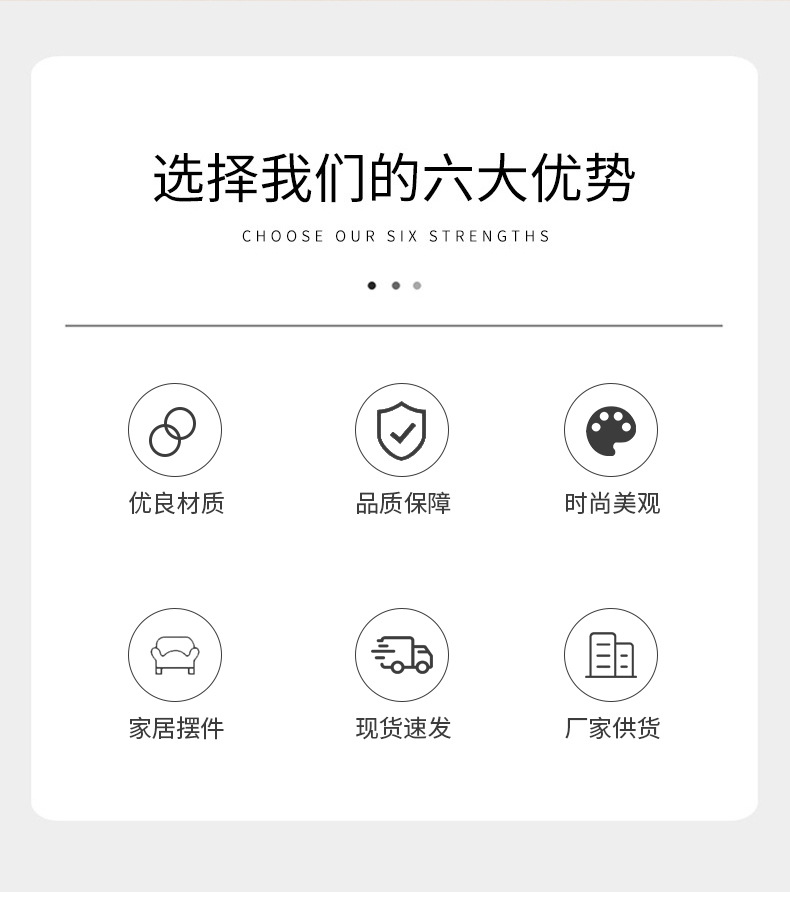 选择我们的六大优势

CHOOSE OUR SIX STRENGTHS

优良材质

品质保障

时尚美观

家居摆件

现货速发

厂家供货