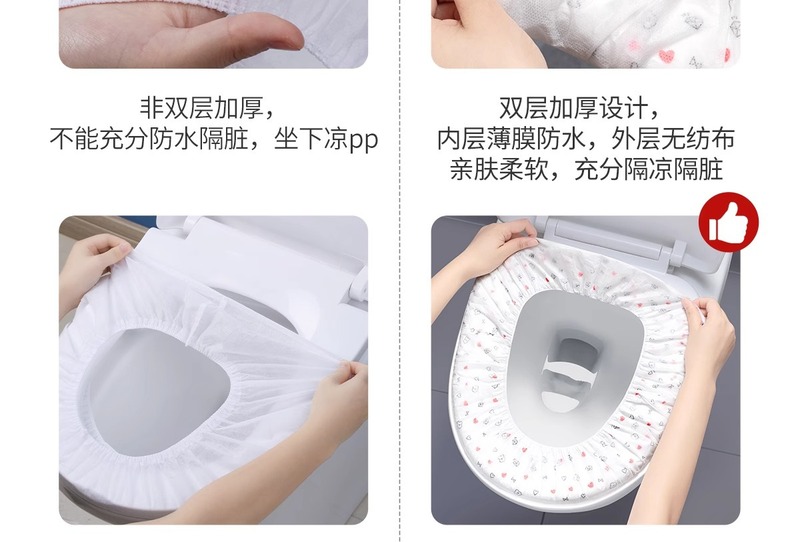 非双层加厚，
不能充分防水隔脏，坐下凉pp

双层加厚设计，
内层薄膜防水，外层无纺布
亲肤柔软，充分隔凉隔脏