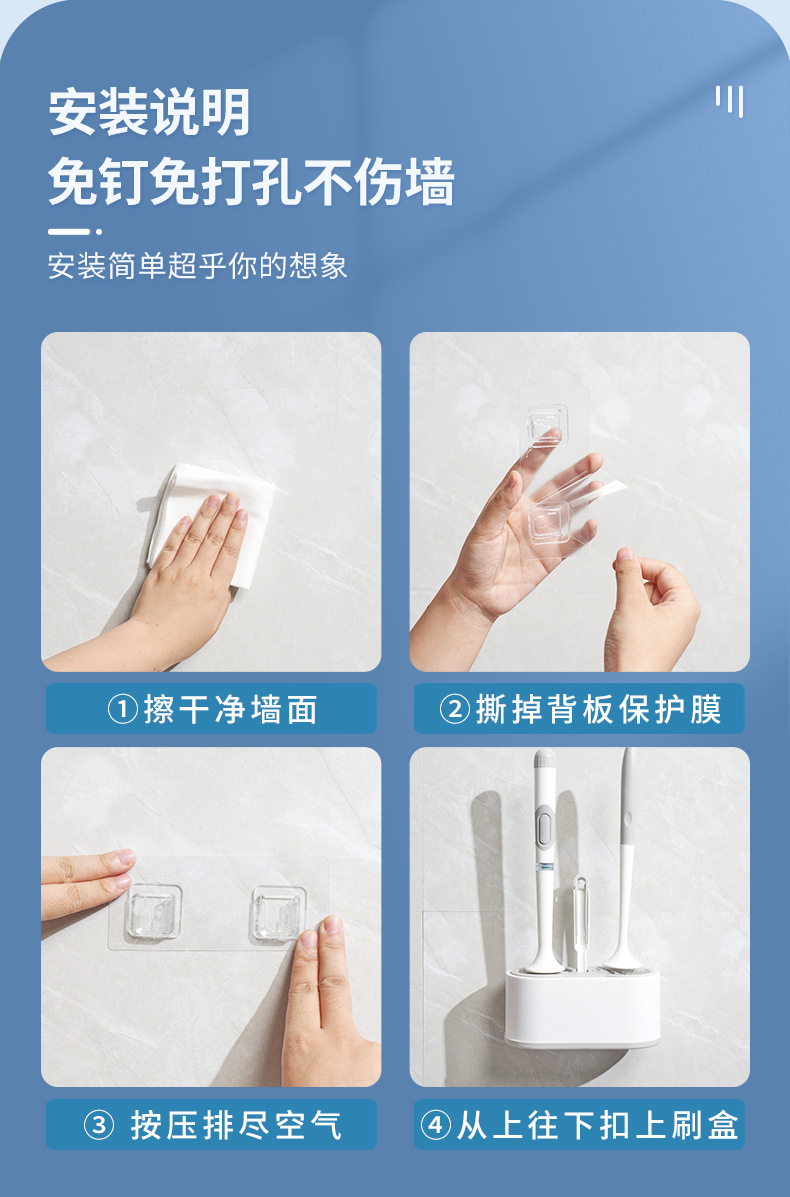 安装说明
免钉免打孔不伤墙

安装简单超乎你的想象

①擦干净墙面

②撕掉背板保护膜

③ 按压排尽空气

④从上往下扣上刷盒