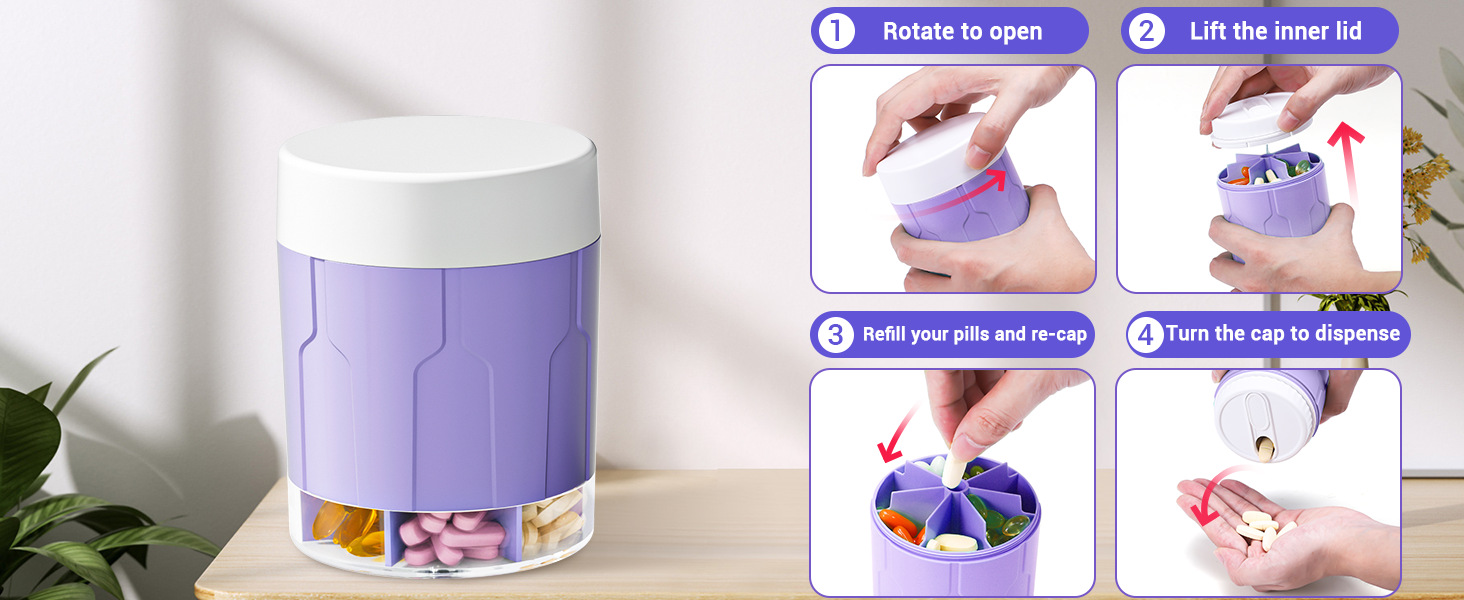 1 Rotate to open

2 Lift the inner lid

3 Refill your pills and re-cap

4 Turn the cap to dispense