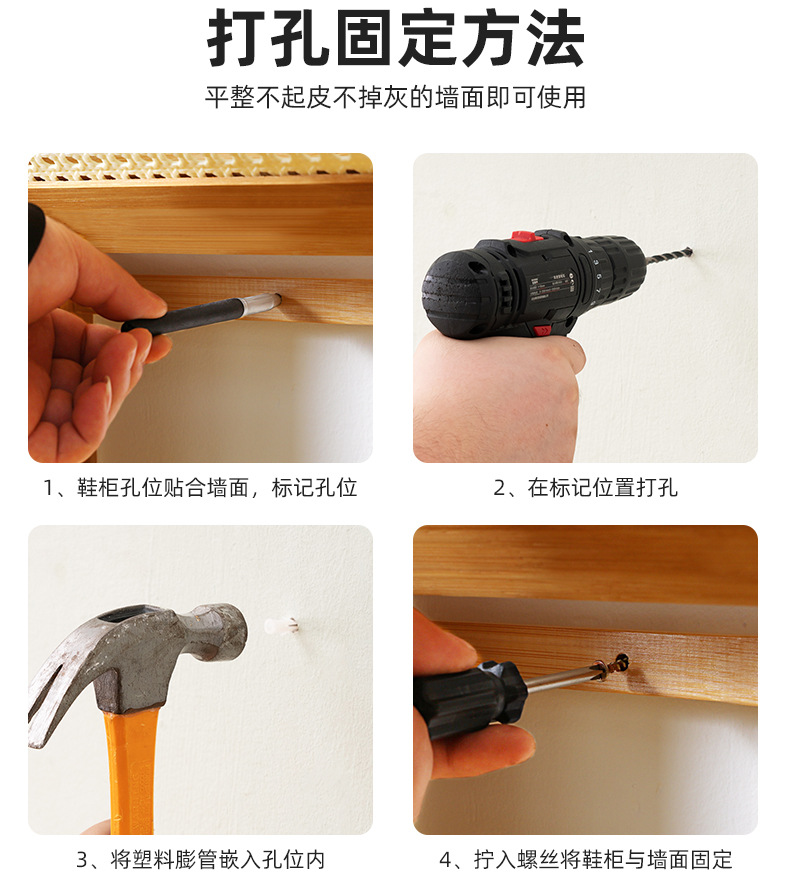 打孔固定方法

平整不起皮不掉灰的墙面即可使用

1、鞋柜孔位贴合墙面，标记孔位

2、在标记位置打孔

3、将塑料膨管嵌入孔位内

4、拧入螺丝将鞋柜与墙面固定