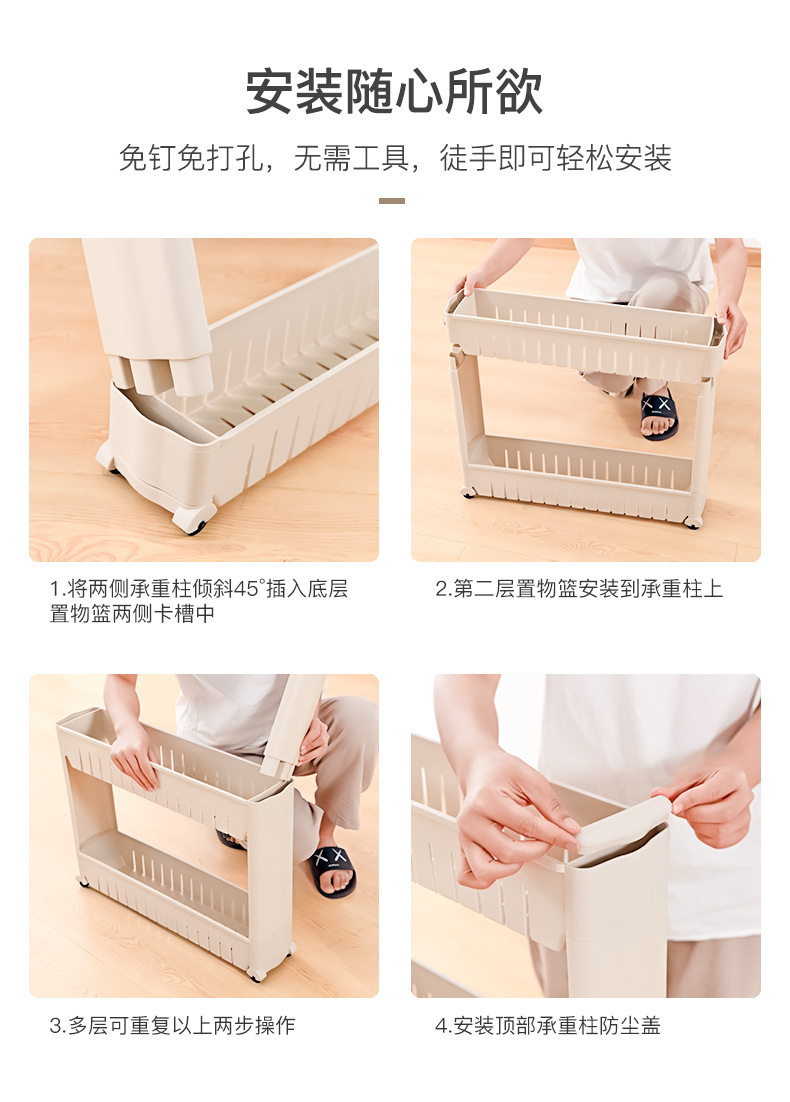 安装随心所欲

免钉免打孔，无需工具，徒手即可轻松安装

1.将两侧承重柱倾斜45°插入底层置物篮两侧卡槽中

2.第二层置物篮安装到承重柱上

3.多层可重复以上两步操作

4.安装顶部承重柱防尘盖