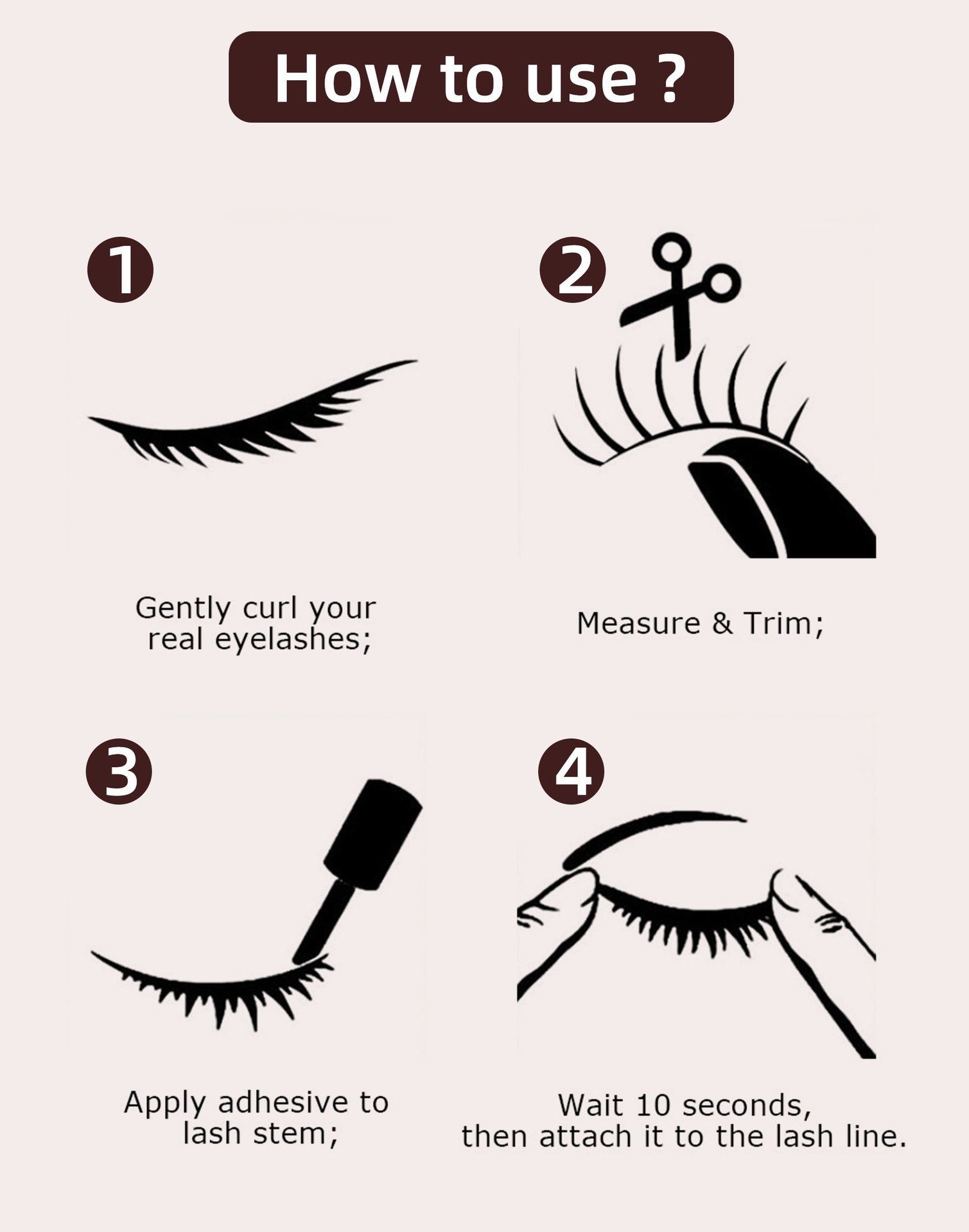 How to use ?

1

Gently curl your real eyelashes;

2

Measure & Trim;

3

Apply adhesive to lash stem;

4

Wait 10 seconds, then attach it to the lash line.