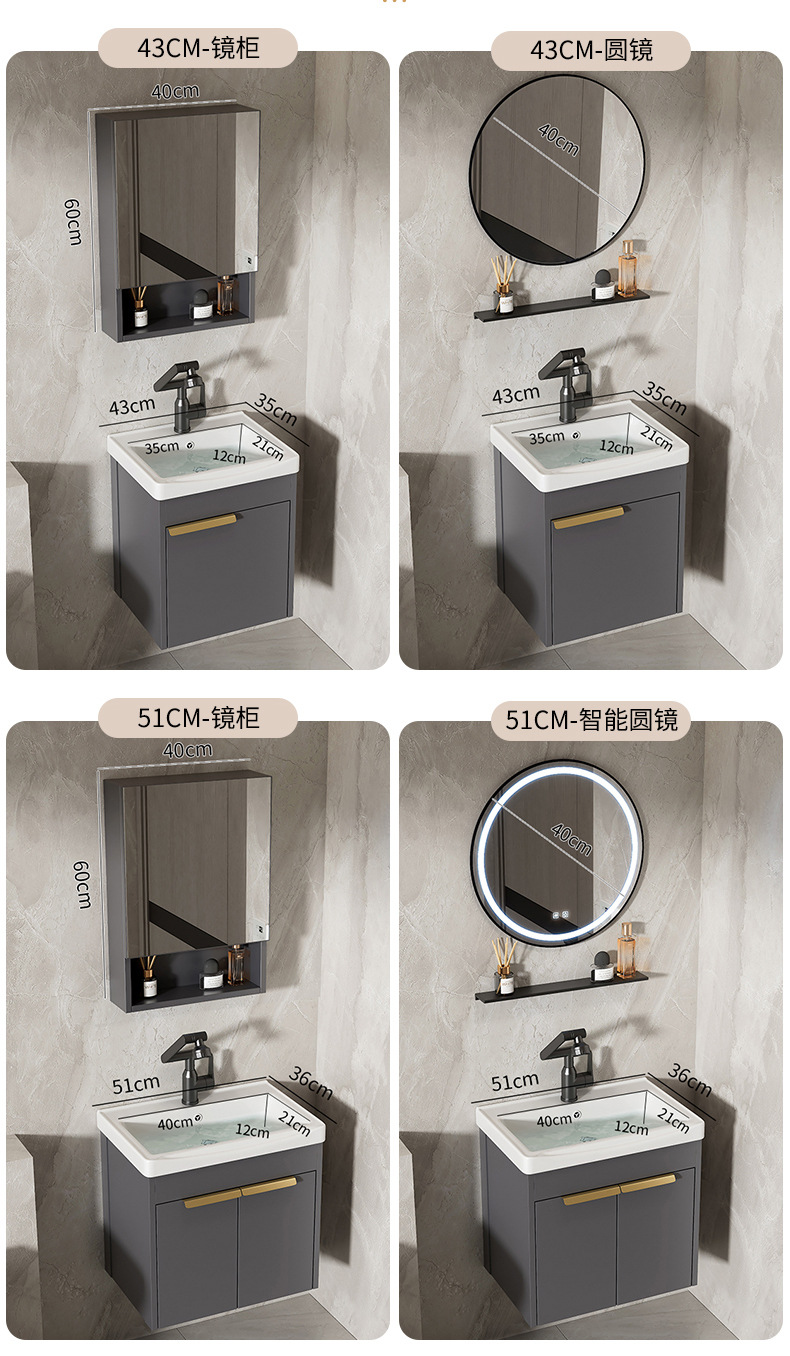 43CM-镜柜

40cm

60cm

43cm

35cm

35cm

21cm

12cm

43CM-圆镜

40cm

43cm

35cm

35cm

21cm

12cm

51CM-镜柜

40cm

60cm

51cm

36cm

40cm

21cm

12cm

51CM-智能圆镜

40cm

51cm

36cm

40cm

21cm

12cm