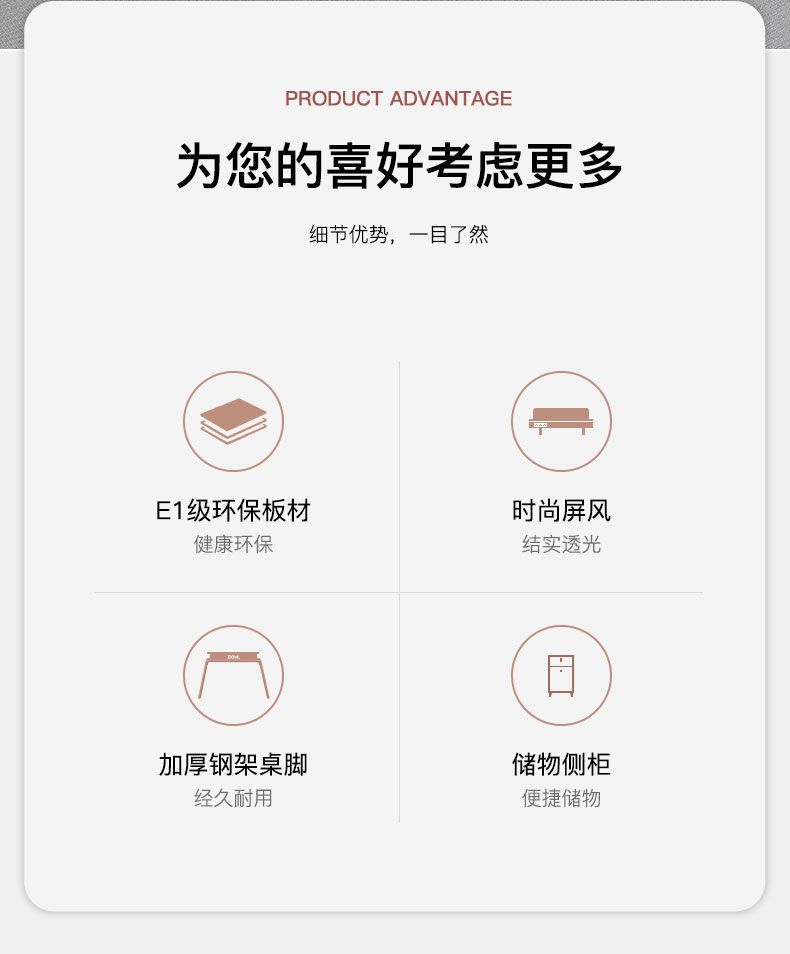 PRODUCT ADVANTAGE

为您的喜好考虑更多

细节优势，一目了然

E1级环保板材
健康环保

时尚屏风
结实透光

加厚钢架桌脚
经久耐用

储物侧柜
便捷储物