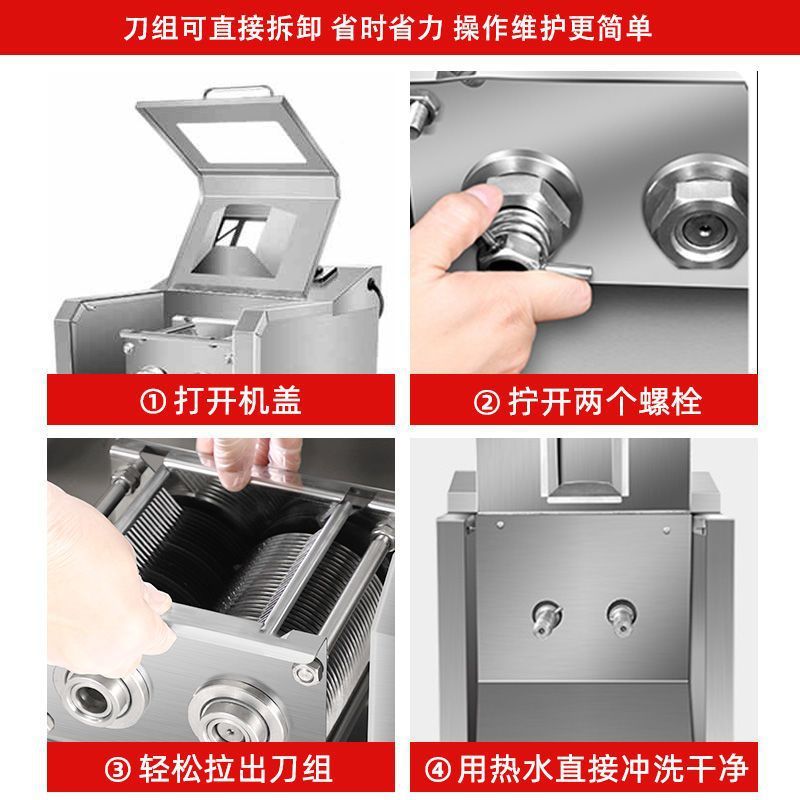 刀组可直接拆卸 省时省力 操作维护更简单

① 打开机盖

② 拧开两个螺栓

③ 轻松拉出刀组

④ 用热水直接冲洗干净