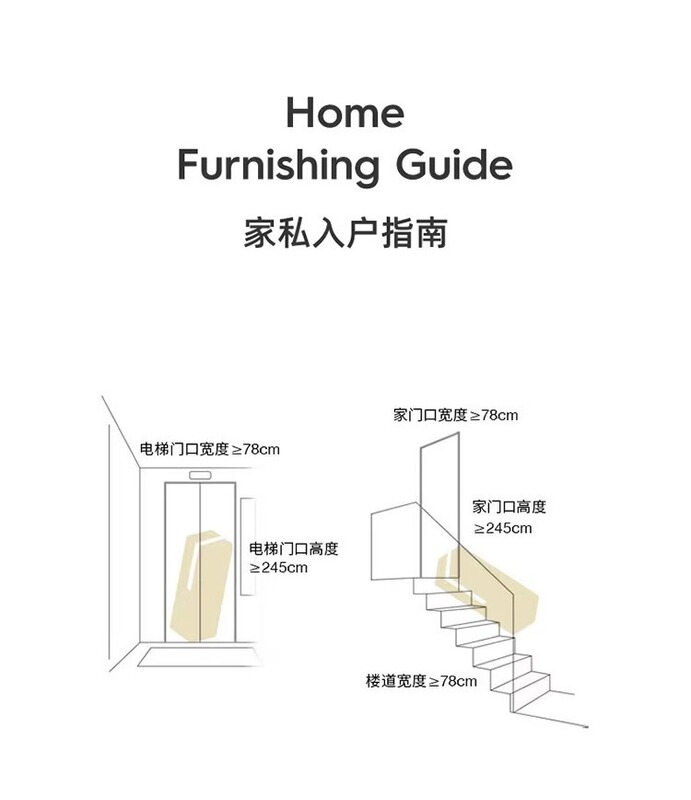 Home
Furnishing Guide

家私入户指南

电梯门口宽度≥78cm

电梯门口高度
≥245cm

家门口宽度≥78cm

家门口高度
≥245cm

楼道宽度≥78cm