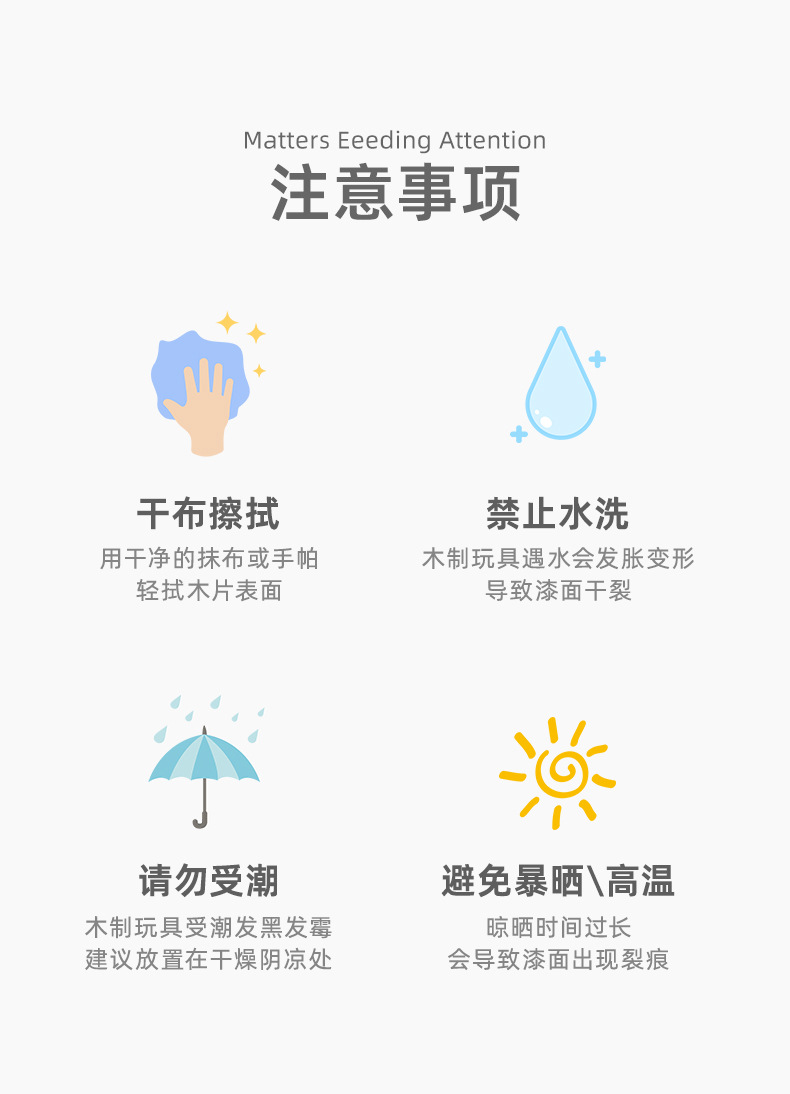 Matters Eeeding Attention
注意事项

干布擦拭
用干净的抹布或手帕
轻拭木片表面

禁止水洗
木制玩具遇水会发胀变形
导致漆面干裂

请勿受潮
木制玩具受潮发黑发霉
建议放置在干燥阴凉处

避免暴晒\高温
晾晒时间过长
会导致漆面出现裂痕