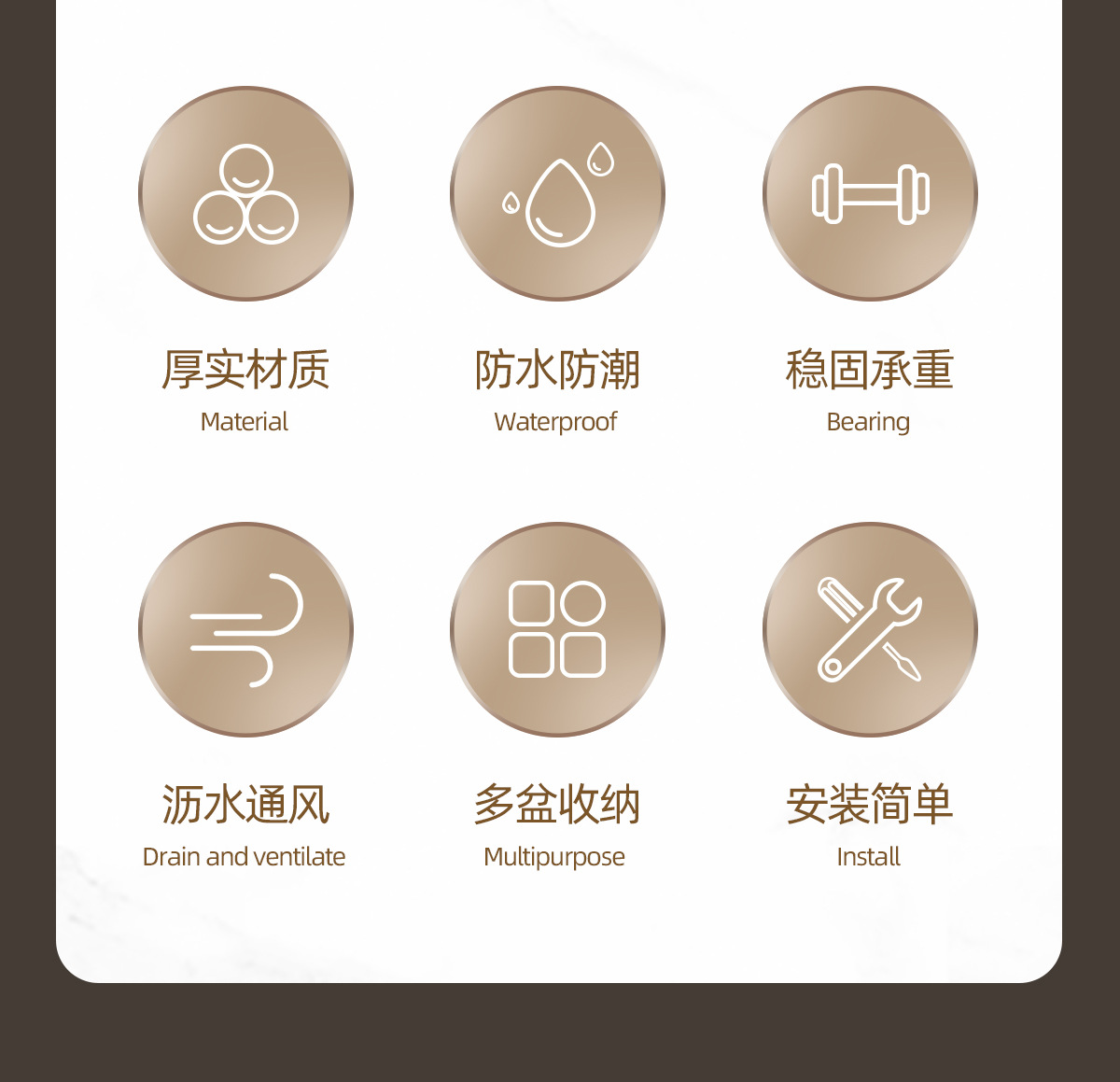 厚实材质
Material

防水防潮
Waterproof

稳固承重
Bearing

沥水通风
Drain and ventilate

多盆收纳
Multipurpose

安装简单
Install