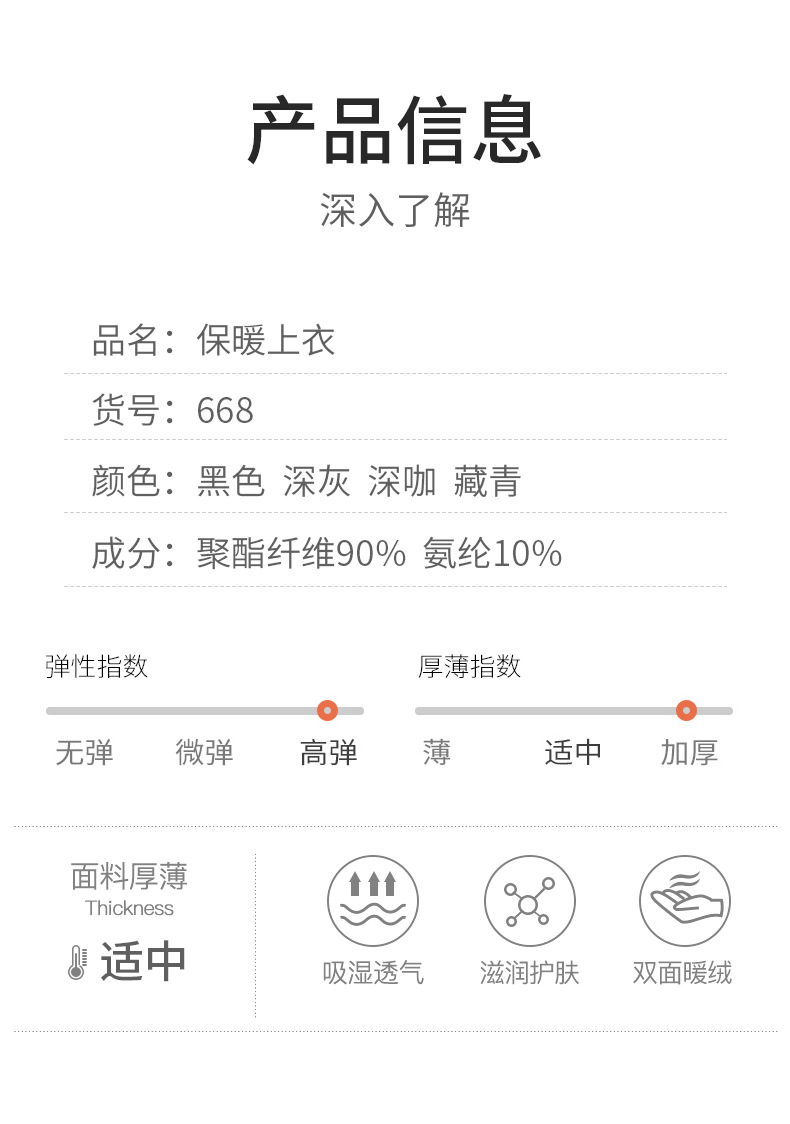 产品信息
深入了解

品名：保暖上衣

货号：668

颜色：黑色 深灰 深咖 藏青

成分：聚酯纤维90% 氨纶10%

弹性指数

无弹 微弹 高弹

厚薄指数

薄 适中 加厚

面料厚薄
Thickness
适中

吸湿透气 滋润护肤 双面暖绒