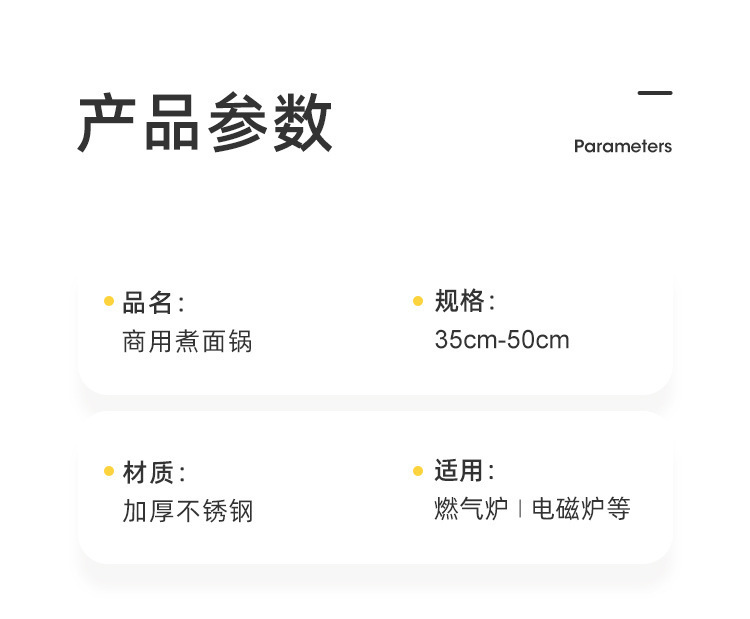 产品参数

Parameters

• 品名：
商用煮面锅

• 规格：
35cm-50cm

• 材质：
加厚不锈钢

• 适用：
燃气炉 | 电磁炉等