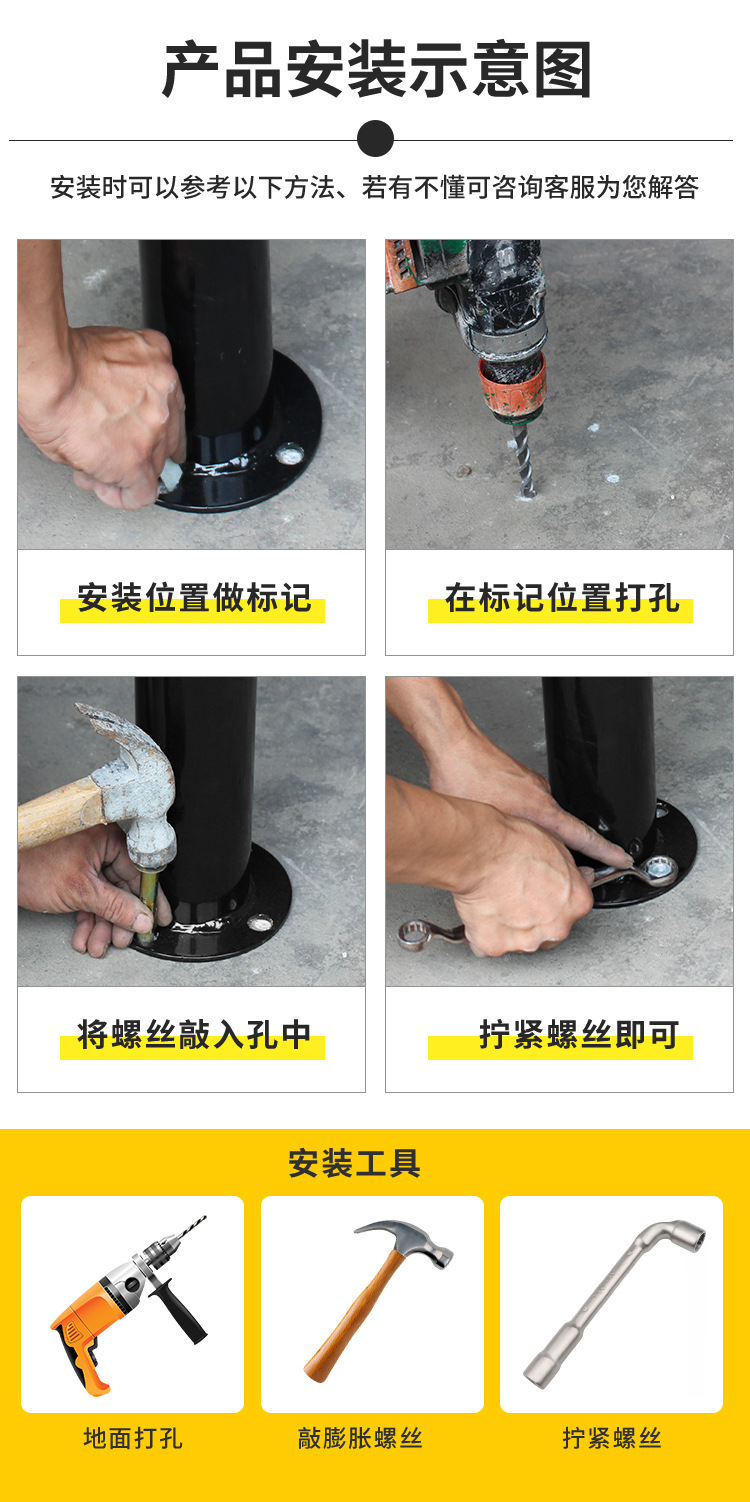 产品安装示意图

安装时可以参考以下方法、若有不懂可咨询客服为您解答

安装位置做标记

在标记位置打孔

将螺丝敲入孔中

拧紧螺丝即可

安装工具

地面打孔

敲膨胀螺丝

拧紧螺丝