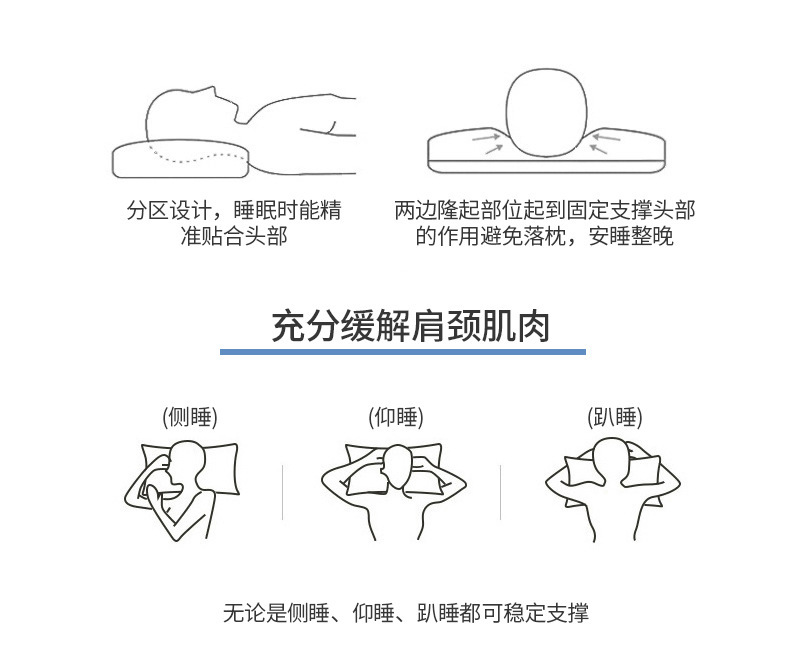 分区设计，睡眠时能精准贴合头部

两边隆起部位起到固定支撑头部的作用避免落枕，安睡整晚

充分缓解肩颈肌肉

(侧睡)

(仰睡)

(趴睡)

无论是侧睡、仰睡、趴睡都可稳定支撑