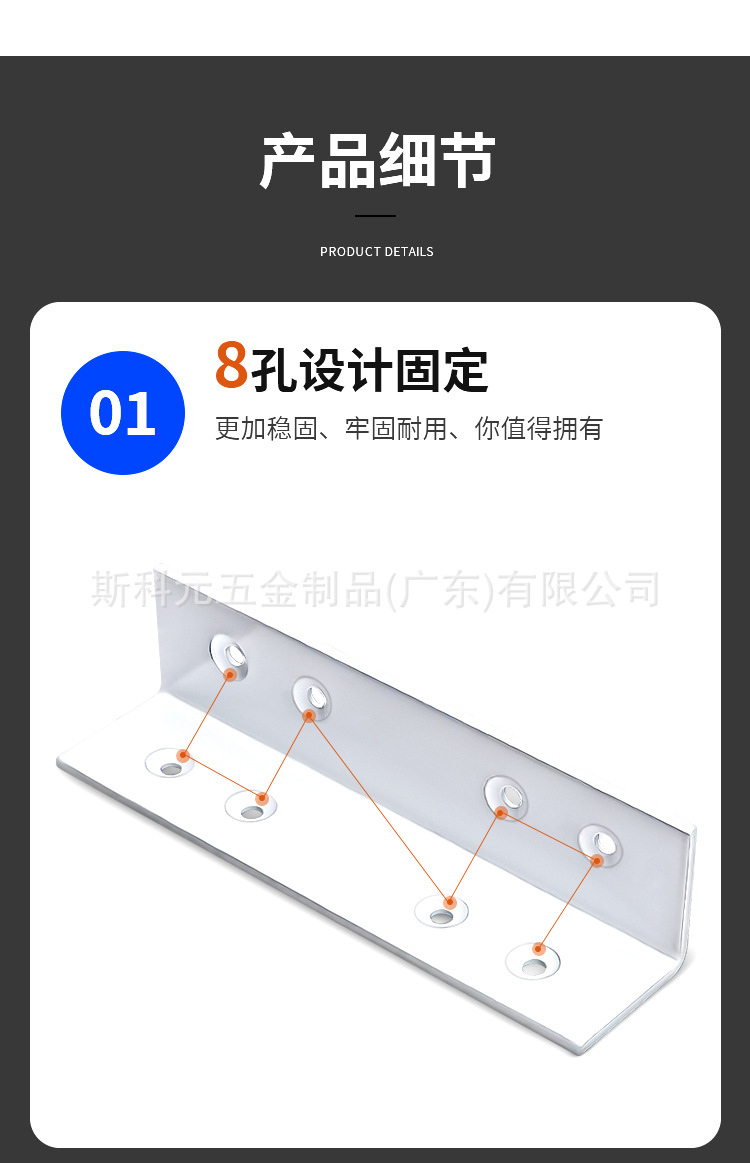 产品细节

PRODUCT DETAILS

01

8孔设计固定

更加稳固、牢固耐用、你值得拥有

斯科元五金制品(广东)有限公司