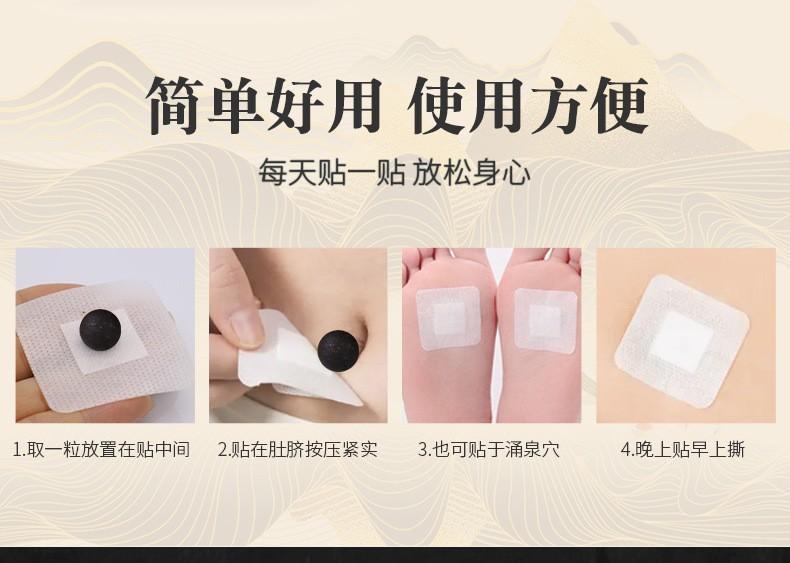 简单好用 使用方便

每天贴一贴 放松身心

1.取一粒放置在贴中间

2.贴在肚脐按压紧实

3.也可贴于涌泉穴

4.晚上贴早上撕