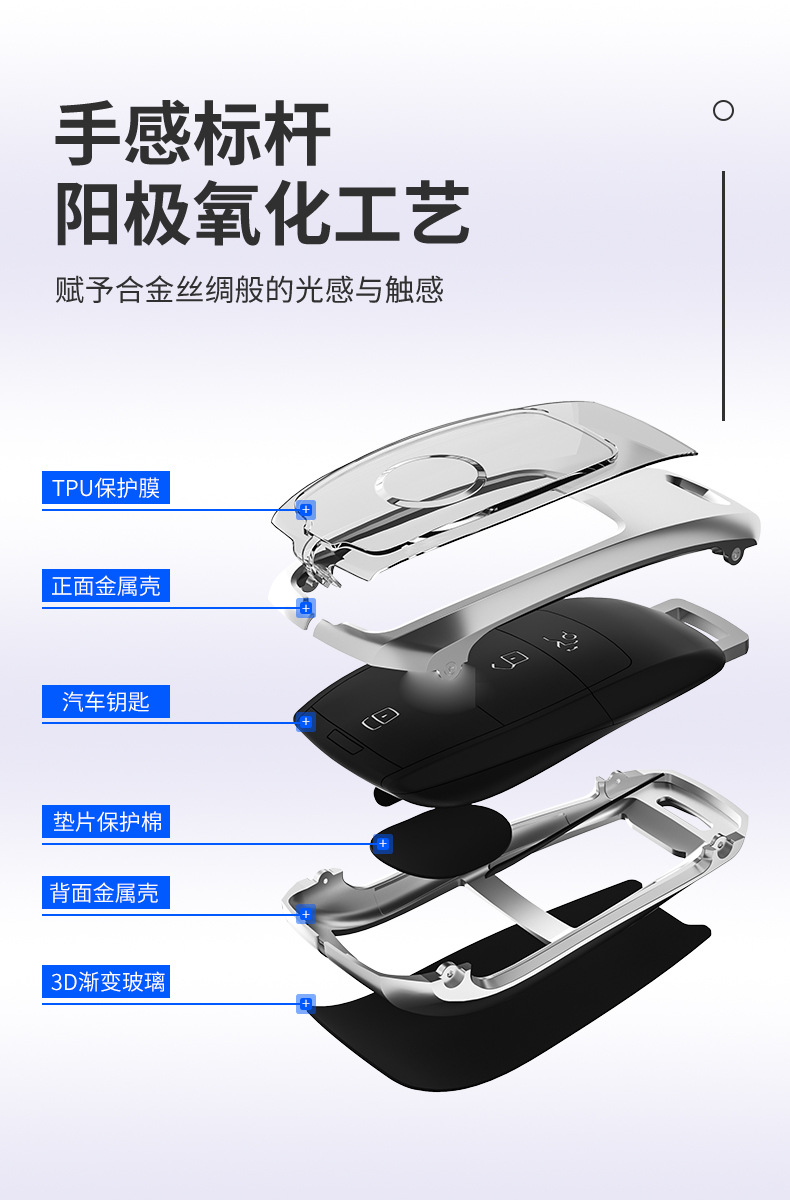 手感标杆
阳极氧化工艺

赋予合金丝绸般的光感与触感

TPU保护膜

正面金属壳

汽车钥匙

垫片保护棉

背面金属壳

3D渐变玻璃