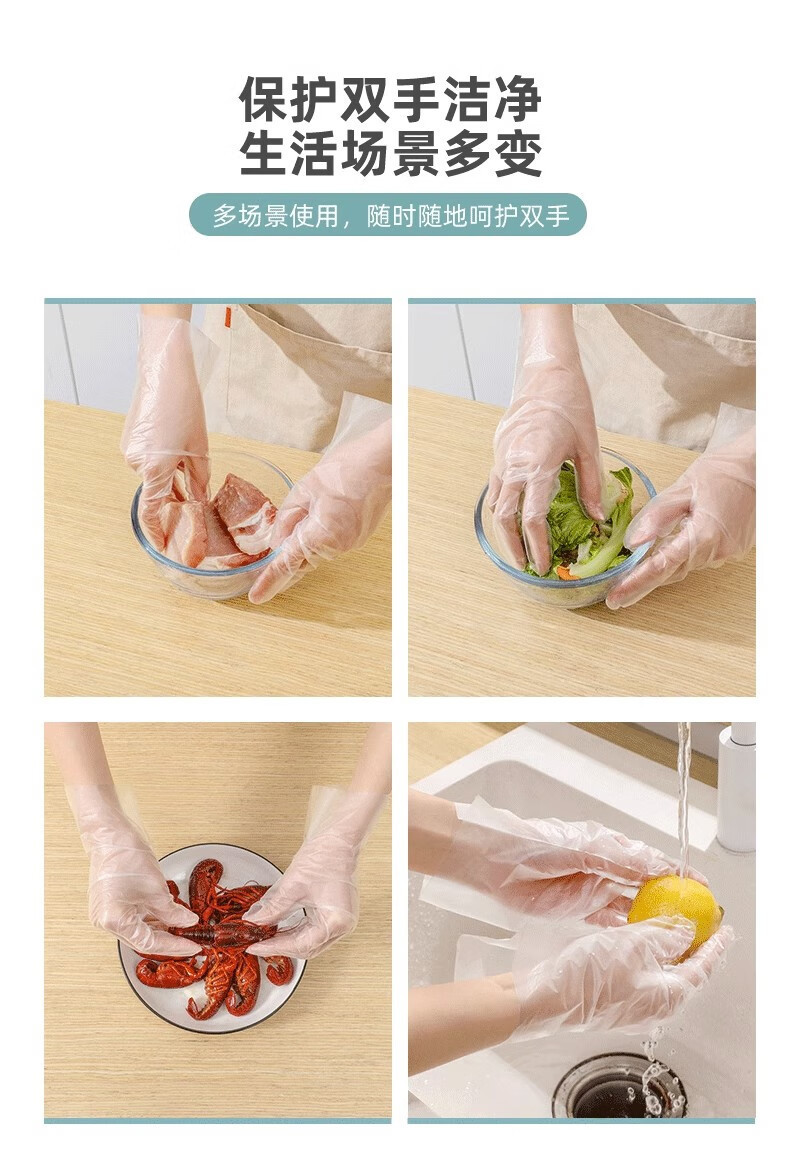 保护双手洁净
生活场景多变

多场景使用，随时随地呵护双手