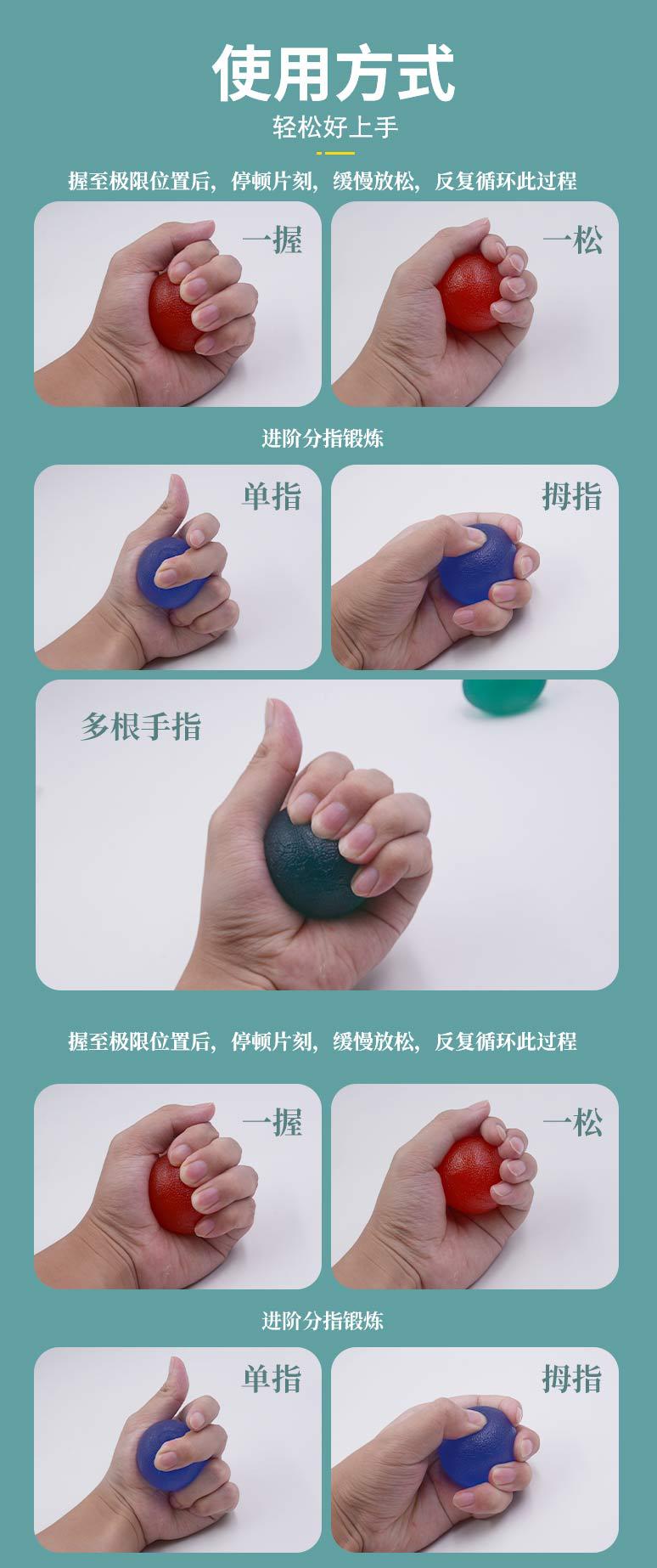 使用方式
轻松好上手

握至极限位置后，停顿片刻，缓慢放松，反复循环此过程

一握

一松

进阶分指锻炼

单指

拇指

多根手指

握至极限位置后，停顿片刻，缓慢放松，反复循环此过程

一握

一松

进阶分指锻炼

单指

拇指