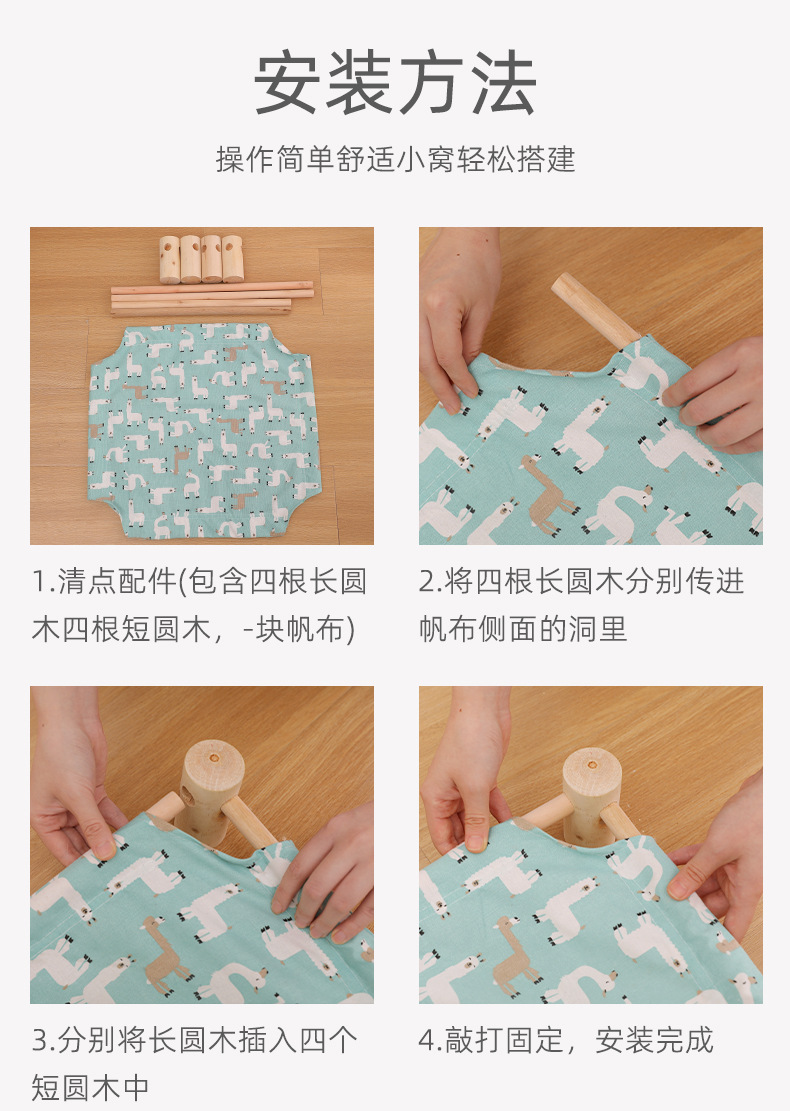 安装方法

操作简单舒适小窝轻松搭建

1.清点配件(包含四根长圆木四根短圆木，-块帆布)

2.将四根长圆木分别传进帆布侧面的洞里

3.分别将长圆木插入四个短圆木中

4.敲打固定，安装完成