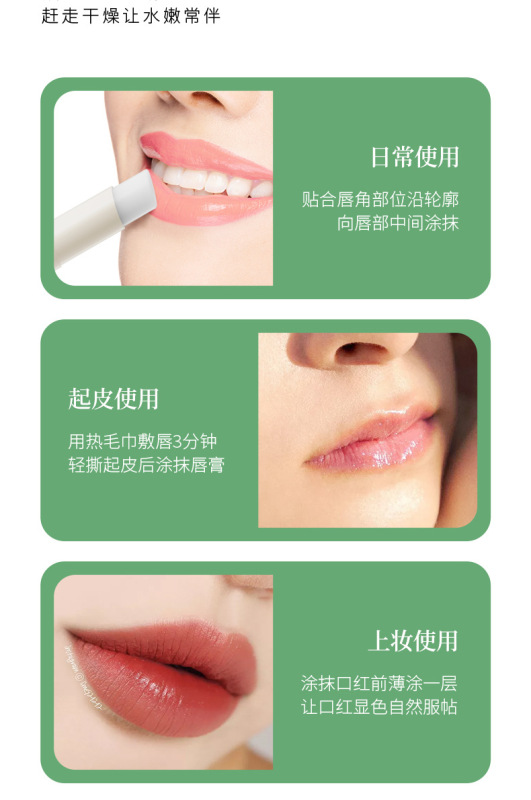 赶走干燥让水嫩常伴

日常使用

贴合唇角部位沿轮廓向唇部中间涂抹

起皮使用

用热毛巾敷唇3分钟轻撕起皮后涂抹唇膏

上妆使用

涂抹口红前薄涂一层让口红显色自然服帖