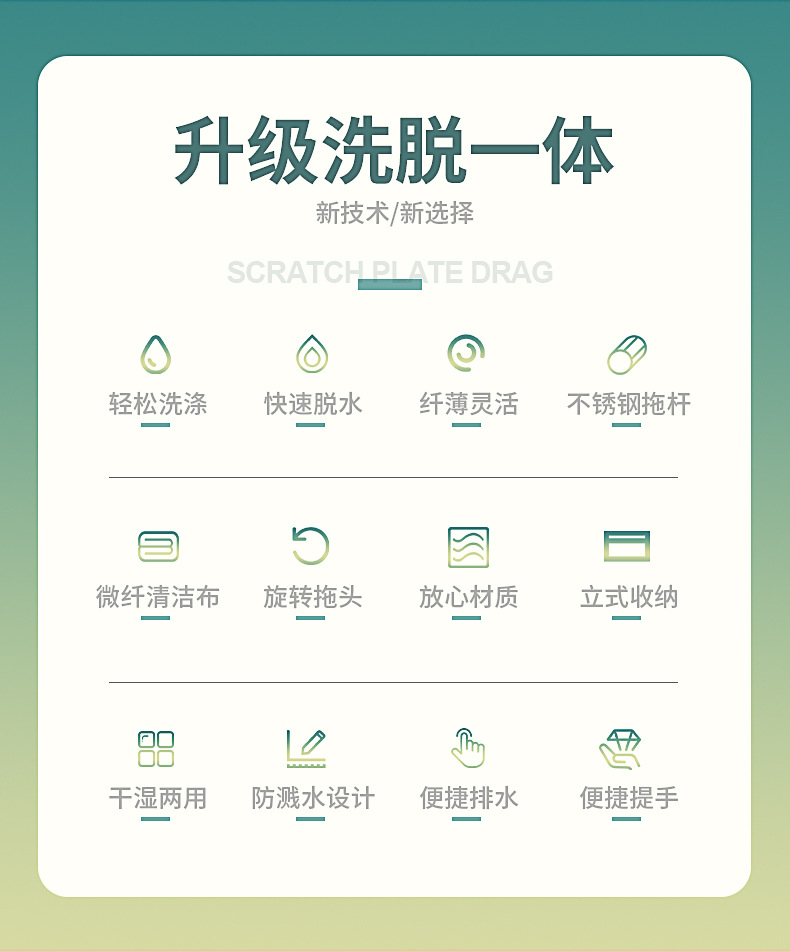 升级洗脱一体

新技术/新选择

SCRATCH PLATE DRAG

轻松洗涤 快速脱水 纤薄灵活 不锈钢拖杆

微纤清洁布 旋转拖头 放心材质 立式收纳

干湿两用 防溅水设计 便捷排水 便捷提手