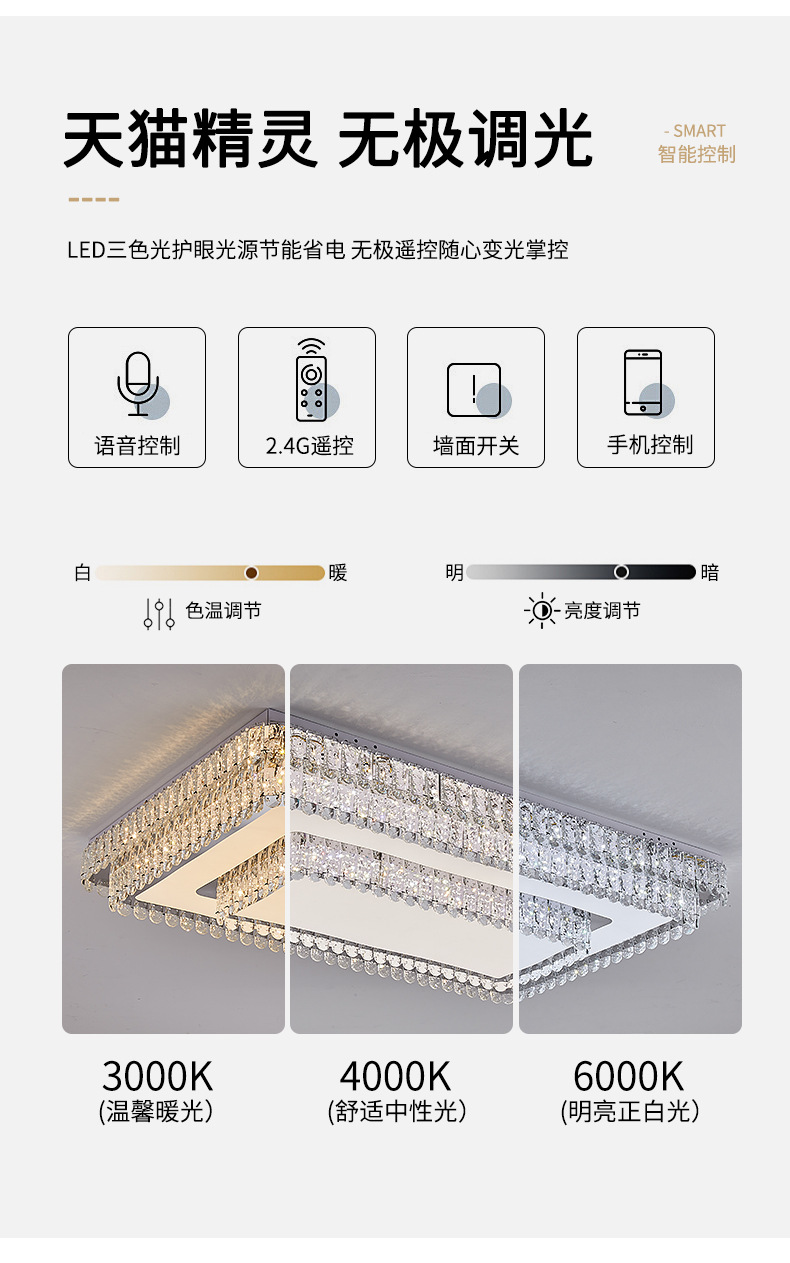 天猫精灵 无极调光

- SMART
智能控制

LED三色光护眼光源节能省电 无极遥控随心变光掌控

语音控制

2.4G遥控

墙面开关

手机控制

白 暖

色温调节

明 暗

亮度调节

3000K
(温馨暖光)

4000K
(舒适中性光)

6000K
(明亮正白光)