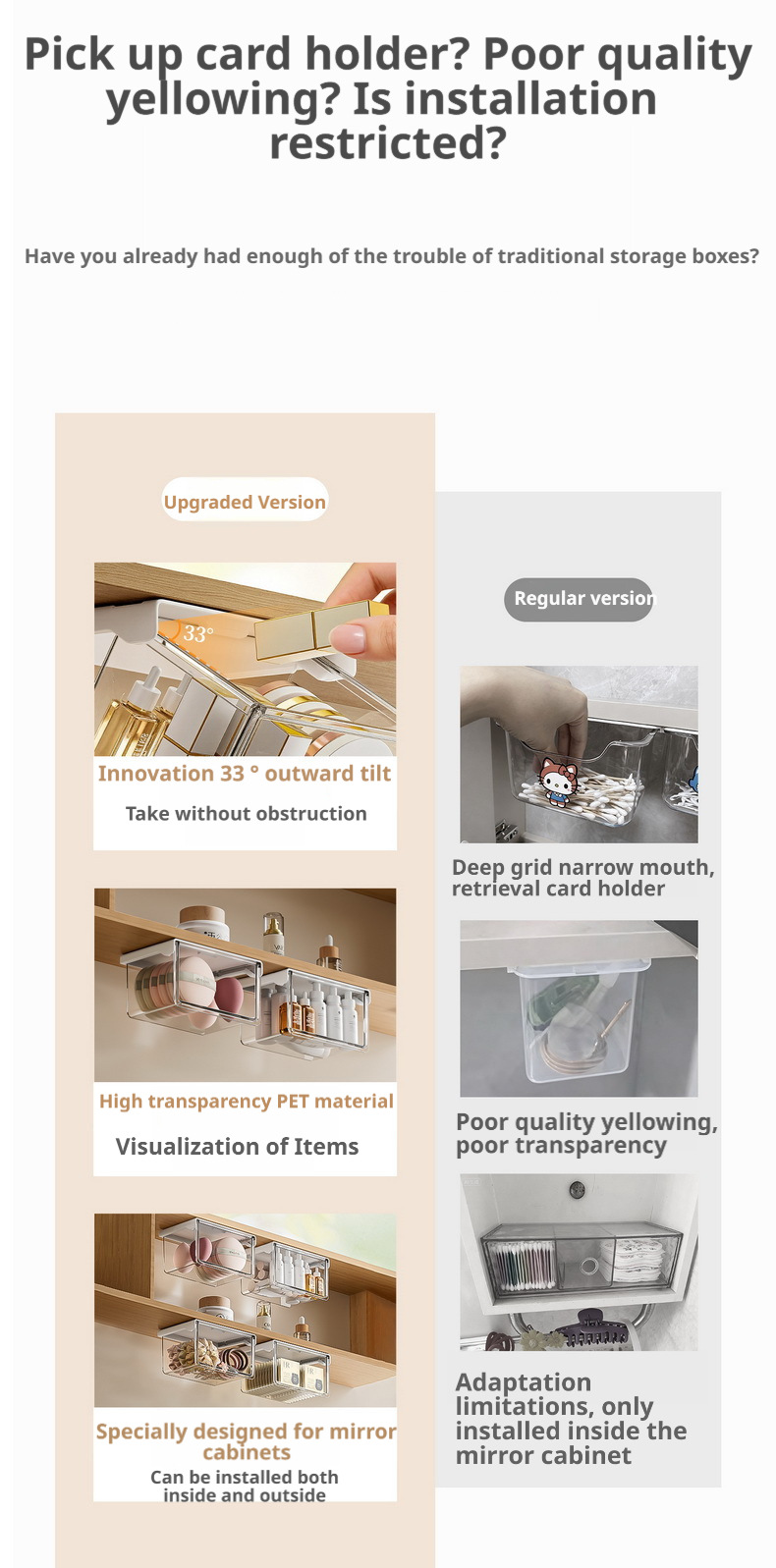 Pick up card holder? Poor quality yellowing? Is installation restricted?

Have you already had enough of the trouble of traditional storage boxes?

Upgraded Version

33°

Innovation 33 ° outward tilt

Take without obstruction

High transparency PET material

Visualization of Items

Specially designed for mirror cabinets

Can be installed both inside and outside

Regular version

Deep grid narrow mouth, retrieval card holder

Poor quality yellowing, poor transparency

Adaptation limitations, only installed inside the mirror cabinet