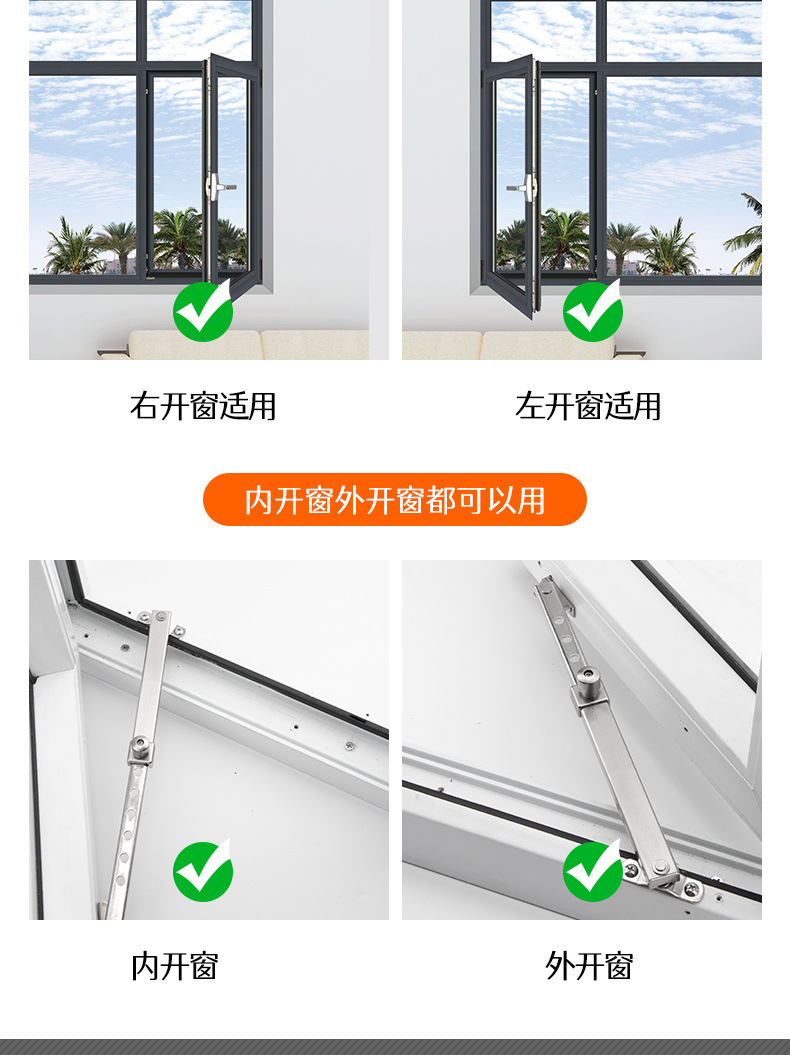 右开窗适用

左开窗适用

内开窗外开窗都可以用

内开窗

外开窗