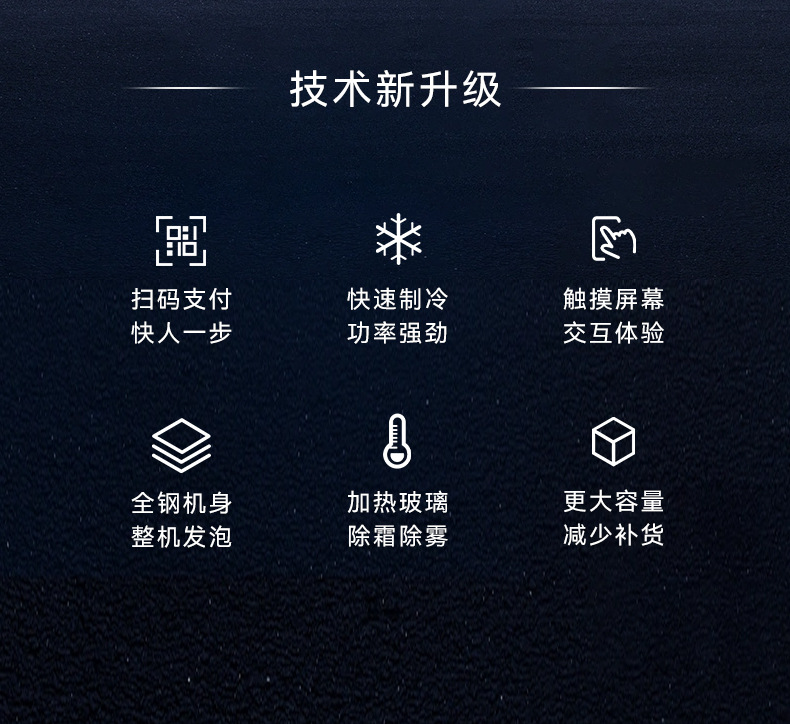 技术新升级

扫码支付
快人一步

快速制冷
功率强劲

触摸屏幕
交互体验

全钢机身
整机发泡

加热玻璃
除霜除雾

更大容量
减少补货