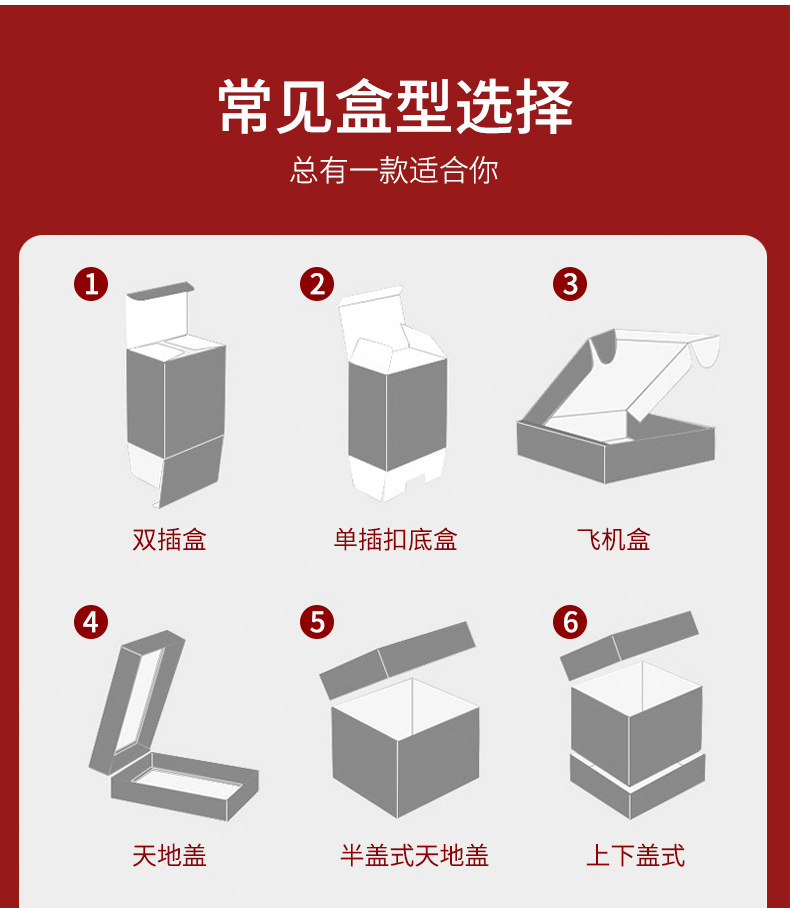 常见盒型选择

总有一款适合你

1
双插盒

2
单插扣底盒

3
飞机盒

4
天地盖

5
半盖式天地盖

6
上下盖式