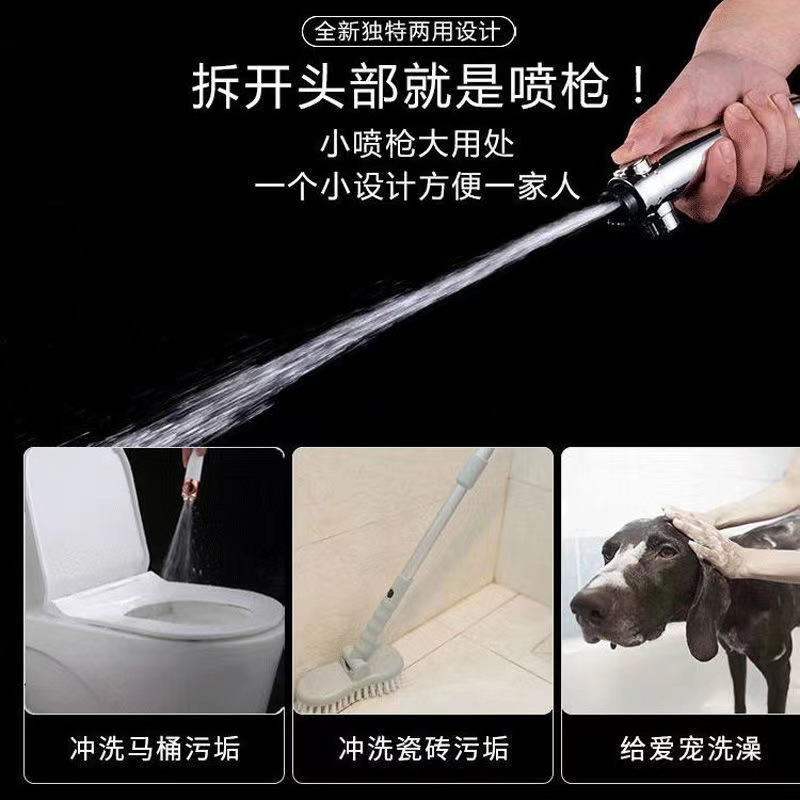 全新独特两用设计

拆开头部就是喷枪！

小喷枪大用处
一个小设计方便一家人

冲洗马桶污垢

冲洗瓷砖污垢

给爱宠洗澡