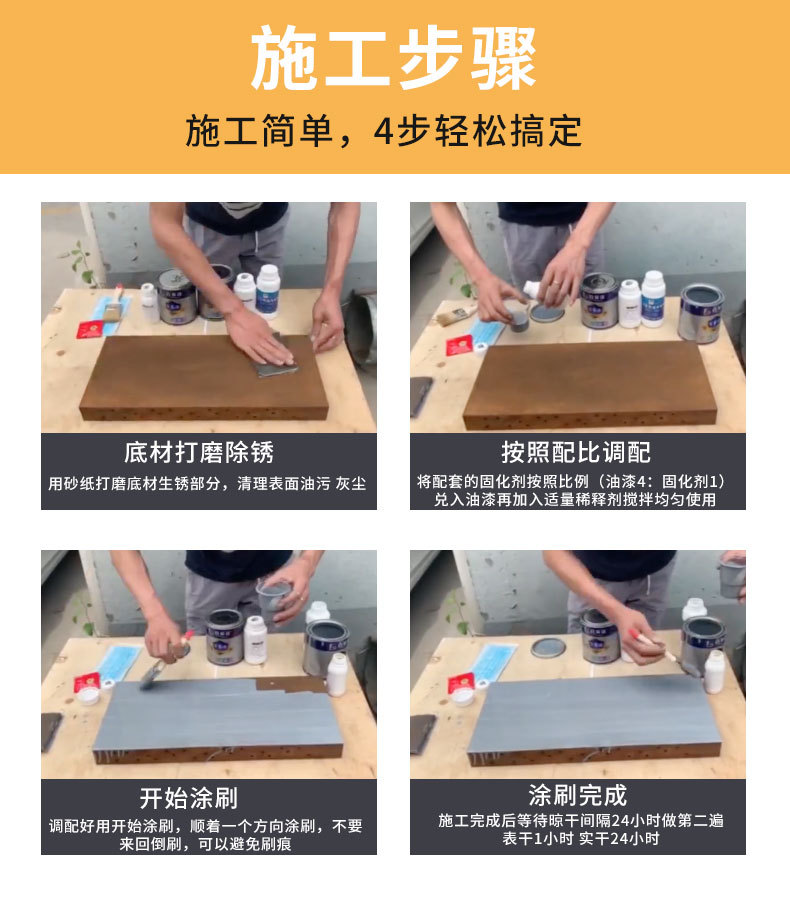 施工步骤

施工简单，4步轻松搞定

底材打磨除锈

用砂纸打磨底材生锈部分，清理表面油污 灰尘

按照配比调配

将配套的固化剂按照比例（油漆4：固化剂1）兑入油漆再加入适量稀释剂搅拌均匀使用

开始涂刷

调配好用开始涂刷，顺着一个方向涂刷，不要来回倒刷，可以避免刷痕

涂刷完成

施工完成后等待晾干间隔24小时做第二遍
表干1小时 实干24小时