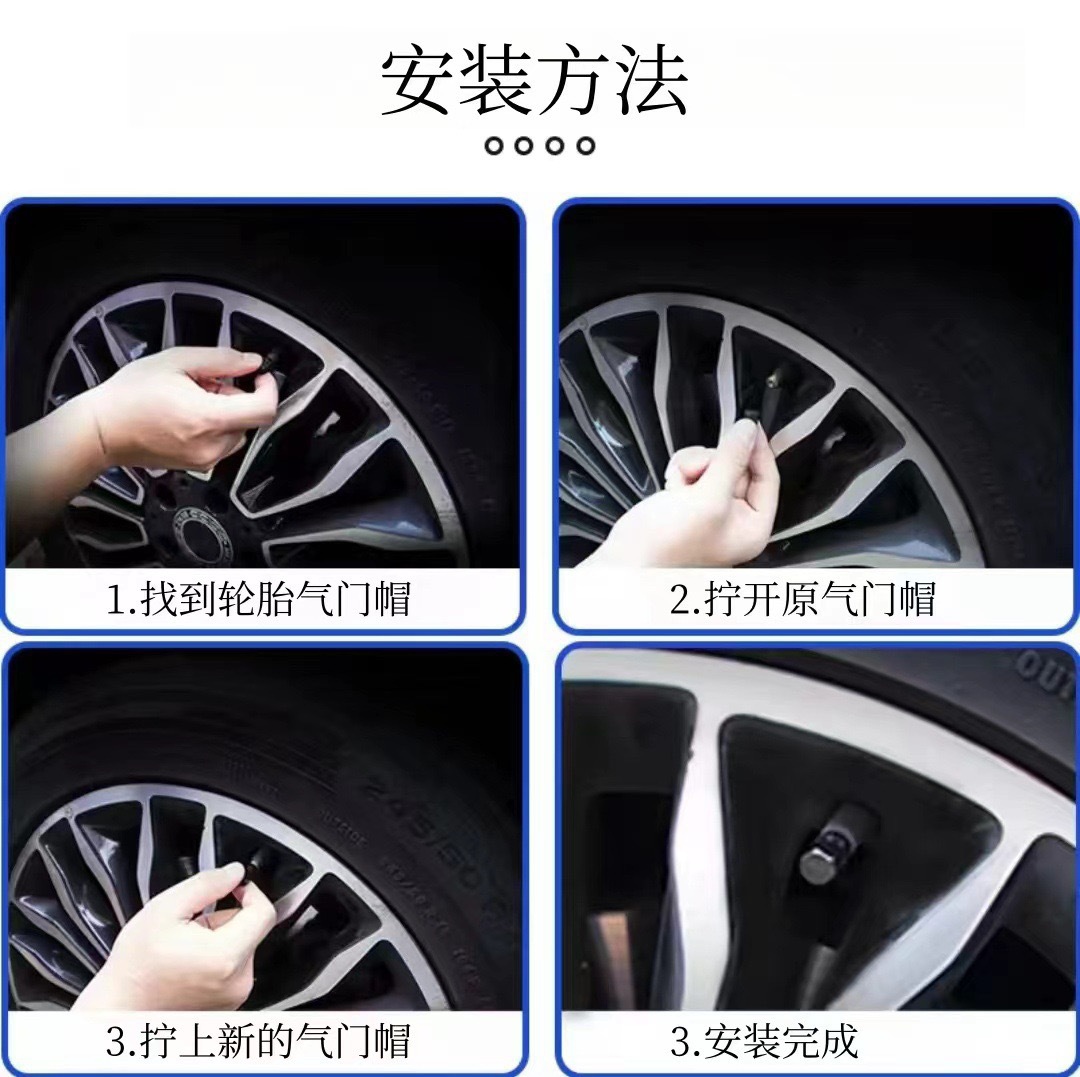 安装方法

1.找到轮胎气门帽

2.拧开原气门帽

3.拧上新的气门帽

3.安装完成