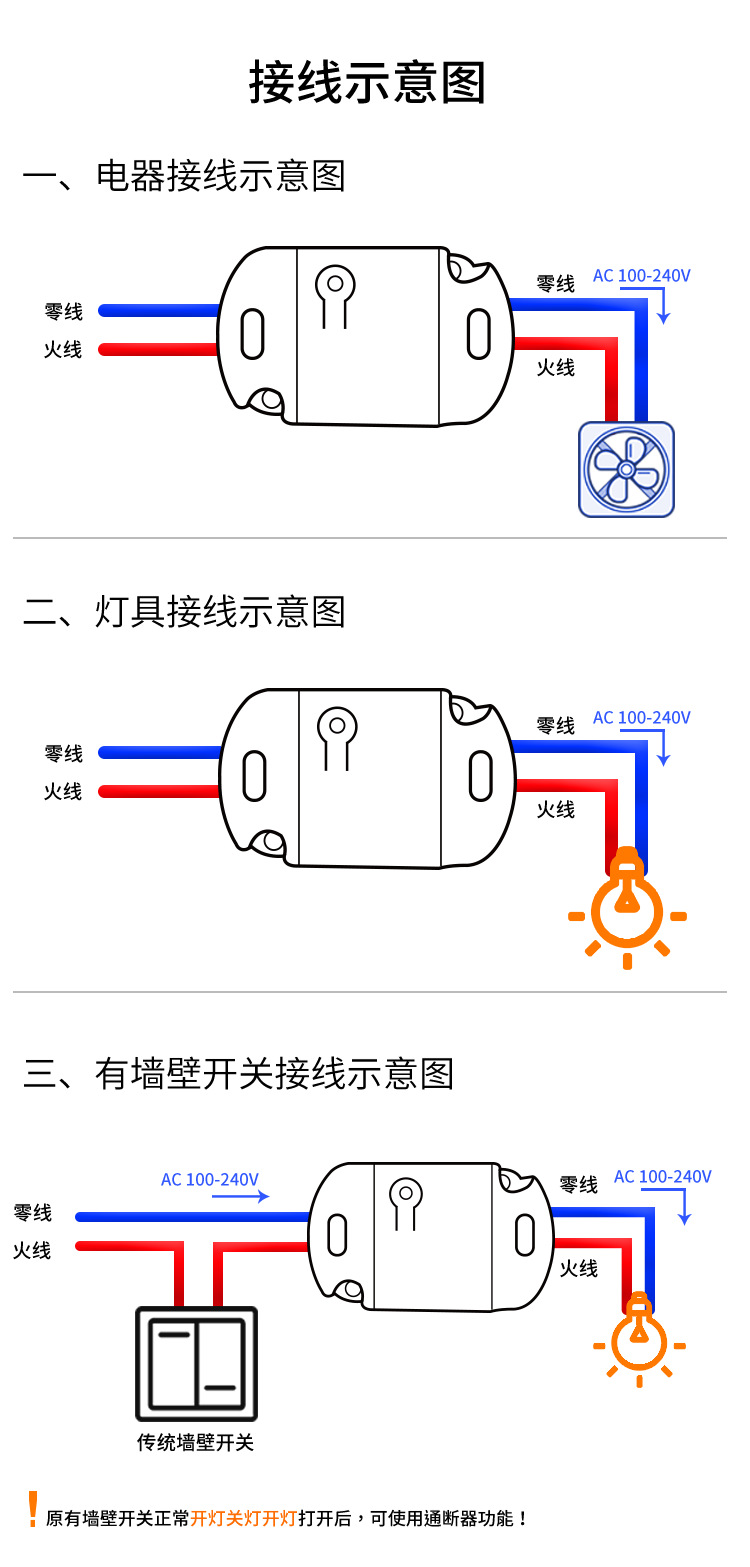 接线示意图

一、电器接线示意图

零线
火线
零线
AC 100-240V
火线

二、灯具接线示意图

零线
火线
零线
AC 100-240V
火线

三、有墙壁开关接线示意图

AC 100-240V
零线
火线
零线
AC 100-240V
火线
传统墙壁开关

! 原有墙壁开关正常开灯关灯开灯打开后，可使用通断器功能！