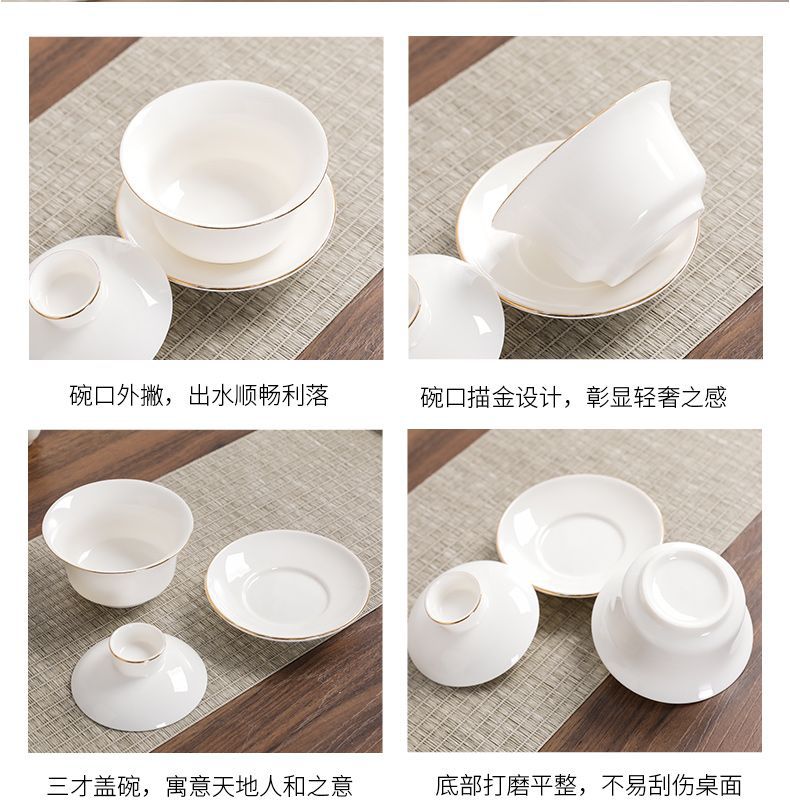 碗口外撇，出水顺畅利落

碗口描金设计，彰显轻奢之感

三才盖碗，寓意天地人和之意

底部打磨平整，不易刮伤桌面