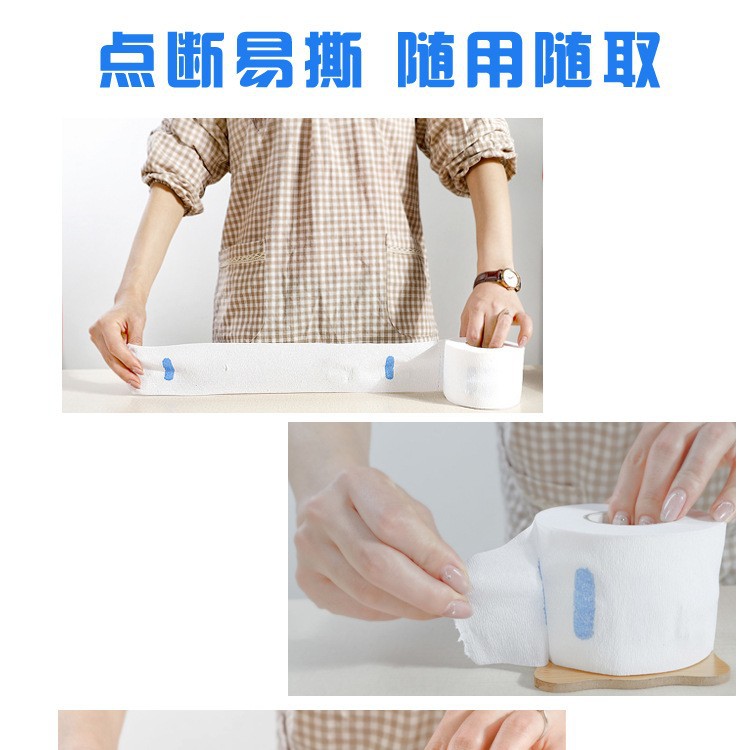 点断易撕 随用随取