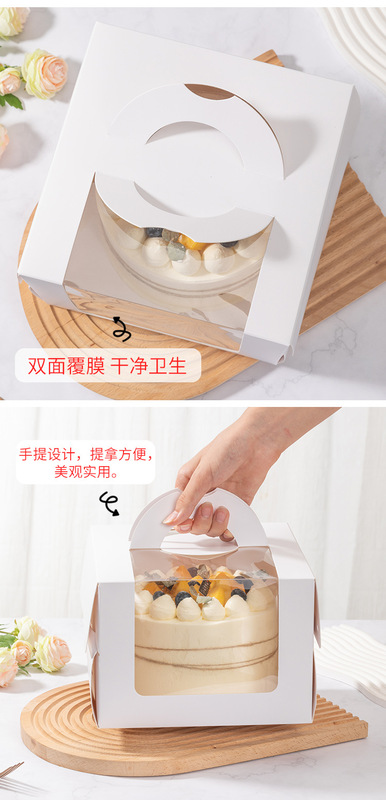 双面覆膜 干净卫生

手提设计，提拿方便，美观实用。