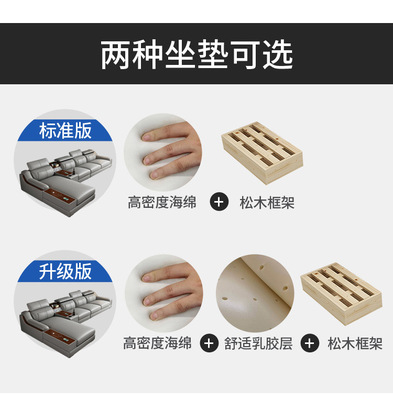 两种坐垫可选

标准版

高密度海绵 + 松木框架

升级版

高密度海绵 + 舒适乳胶层 + 松木框架