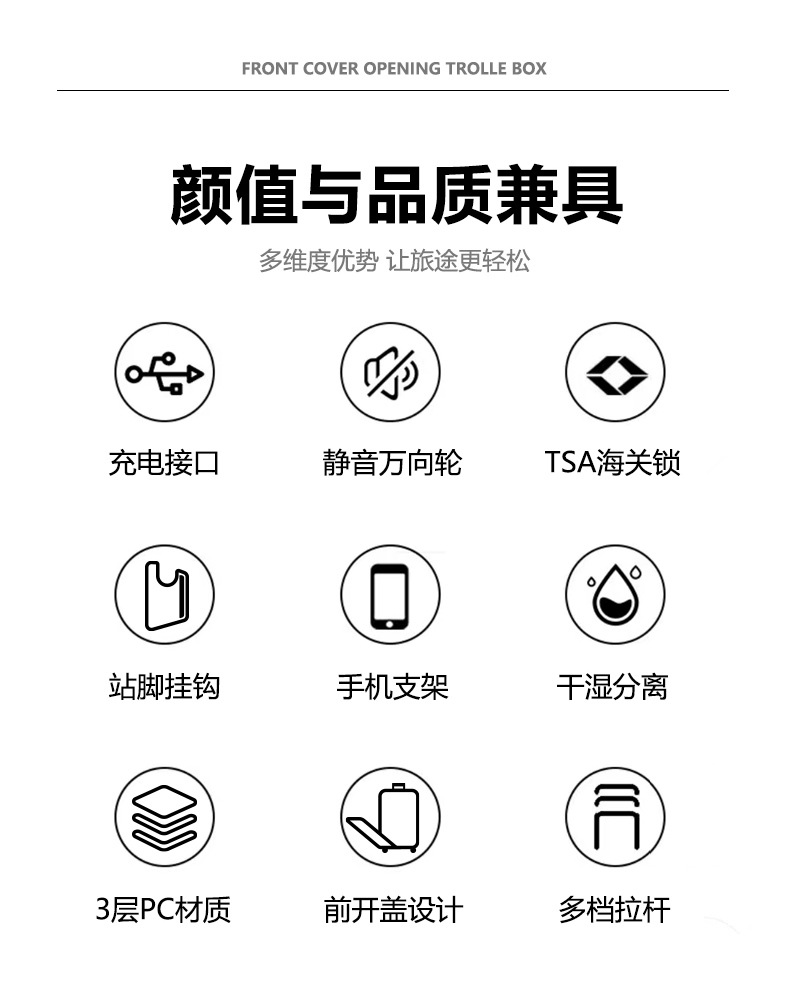 FRONT COVER OPENING TROLLE BOX

颜值与品质兼具

多维度优势 让旅途更轻松

充电接口

静音万向轮

TSA海关锁

站脚挂钩

手机支架

干湿分离

3层PC材质

前开盖设计

多档拉杆