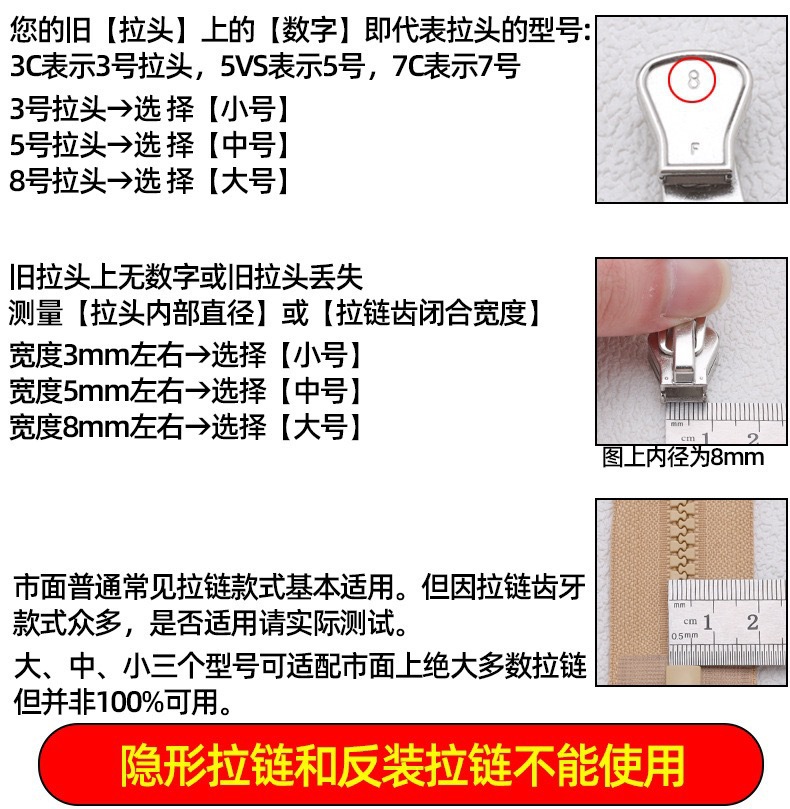 您的旧【拉头】上的【数字】即代表拉头的型号:
3C表示3号拉头，5VS表示5号，7C表示7号

3号拉头→选 择【小号】
5号拉头→选 择【中号】
8号拉头→选 择【大号】

8
F

旧拉头上无数字或旧拉头丢失
测量【拉头内部直径】或【拉链齿闭合宽度】

宽度3mm左右→选择【小号】
宽度5mm左右→选择【中号】
宽度8mm左右→选择【大号】

mm
cm 1 2

图上内径为8mm

市面普通常见拉链款式基本适用。但因拉链齿牙款式众多，是否适用请实际测试。

大、中、小三个型号可适配市面上绝大多数拉链但并非100%可用。

mm
cm 1 2
0.5mm

隐形拉链和反装拉链不能使用